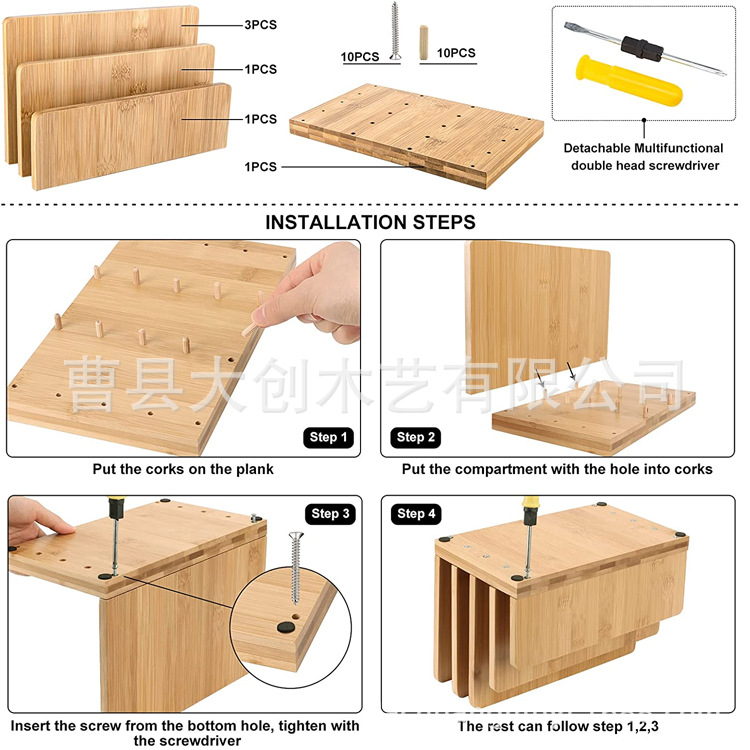 3PCS

1PCS

1PCS

1PCS

10PCS

10PCS

Detachable Multifunctional double head screwdriver

INSTALLATION STEPS

曹县大创木艺有限公司

Step 1

Put the corks on the plank

Step 2

Put the compartment with the hole into corks

Step 3

Insert the screw from the bottom hole, tighten with the screwdriver

Step 4

The rest can follow step 1,2,3