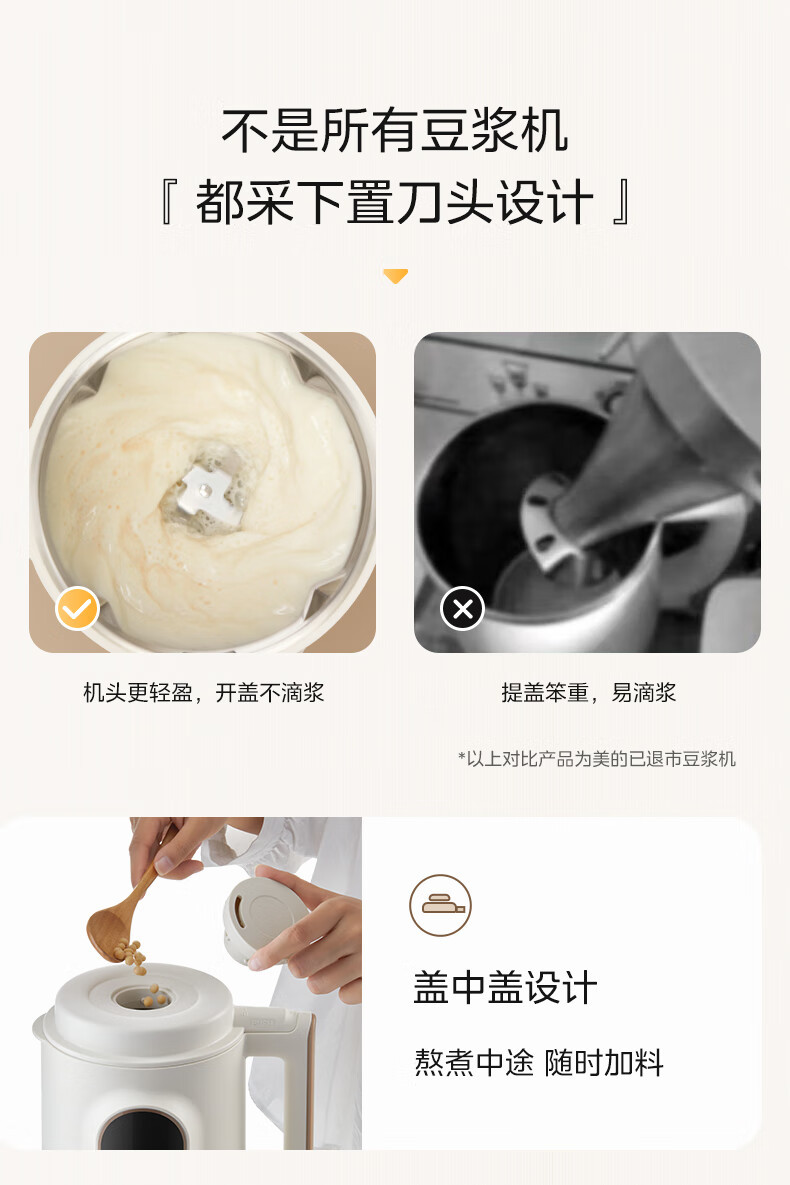 不是所有豆浆机
『 都采下置刀头设计 』

机头更轻盈，开盖不滴浆

提盖笨重，易滴浆

*以上对比产品为美的已退市豆浆机

盖中盖设计

熬煮中途 随时加料