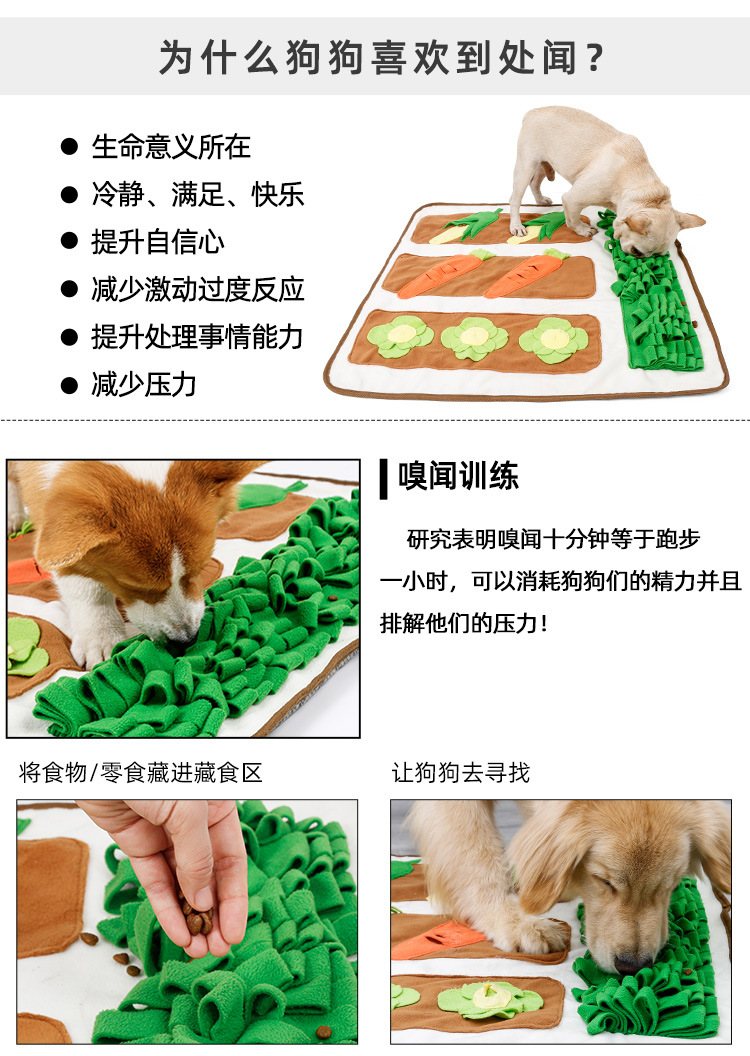 为什么狗狗喜欢到处闻？

● 生命意义所在
● 冷静、满足、快乐
● 提升自信心
● 减少激动过度反应
● 提升处理事情能力
● 减少压力

嗅闻训练

研究表明嗅闻十分钟等于跑步一小时，可以消耗狗狗们的精力并且排解他们的压力！

将食物/零食藏进藏食区

让狗狗去寻找