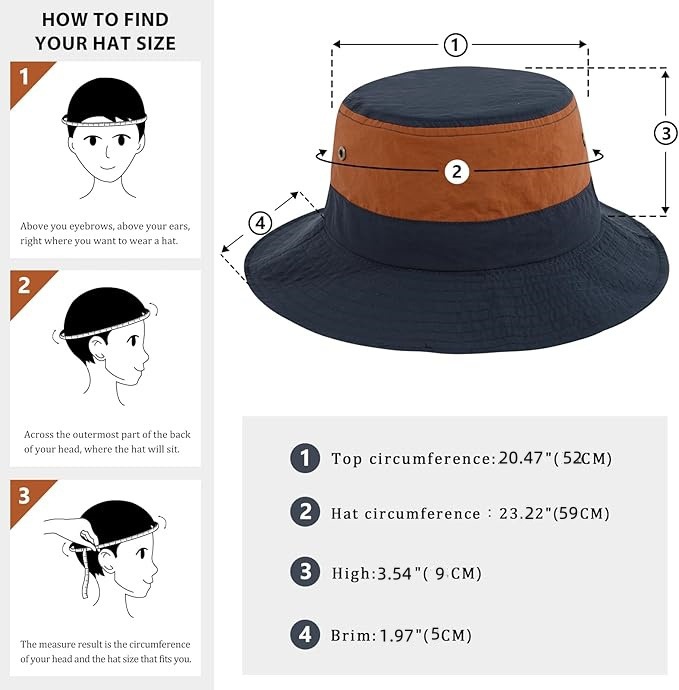 HOW TO FIND YOUR HAT SIZE

1

Above you eyebrows, above your ears, right where you want to wear a hat.

2

Across the outermost part of the back of your head, where the hat will sit.

3

The measure result is the circumference of your head and the hat size that fits you.

1
2
3
4

1 Top circumference:20.47"(52CM)

2 Hat circumference : 23.22"(59CM)

3 High:3.54"( 9 CM)

4 Brim:1.97"(5CM)