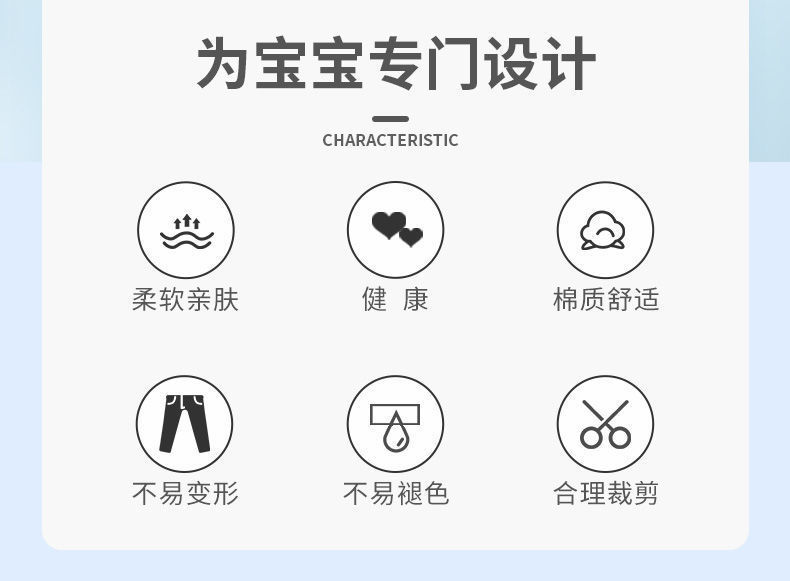 为宝宝专门设计

CHARACTERISTIC

柔软亲肤

健 康

棉质舒适

不易变形

不易褪色

合理裁剪