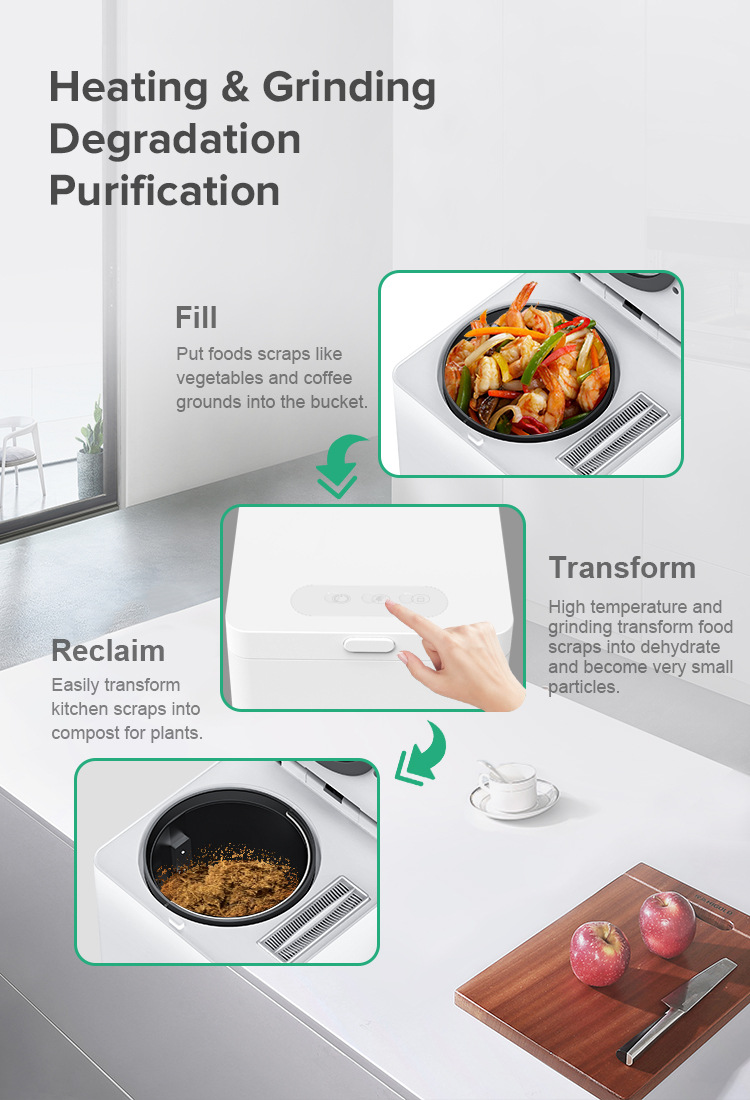 Heating & Grinding
Degradation
Purification

Fill
Put foods scraps like vegetables and coffee grounds into the bucket.

Transform
High temperature and grinding transform food scraps into dehydrate and become very small particles.

Reclaim
Easily transform kitchen scraps into compost for plants.