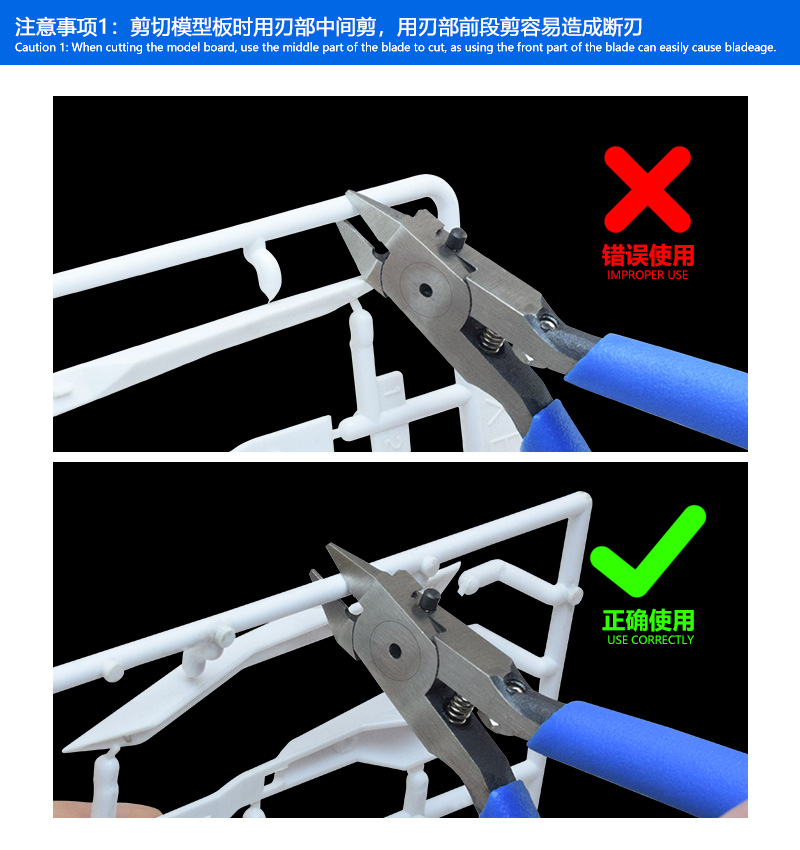 注意事项1：剪切模型板时用刃部中间剪，用刃部前段剪容易造成断刃
Caution 1: When cutting the model board, use the middle part of the blade to cut, as using the front part of the blade can easily cause bladeage.

错误使用
IMPROPER USE

正确使用
USE CORRECTLY