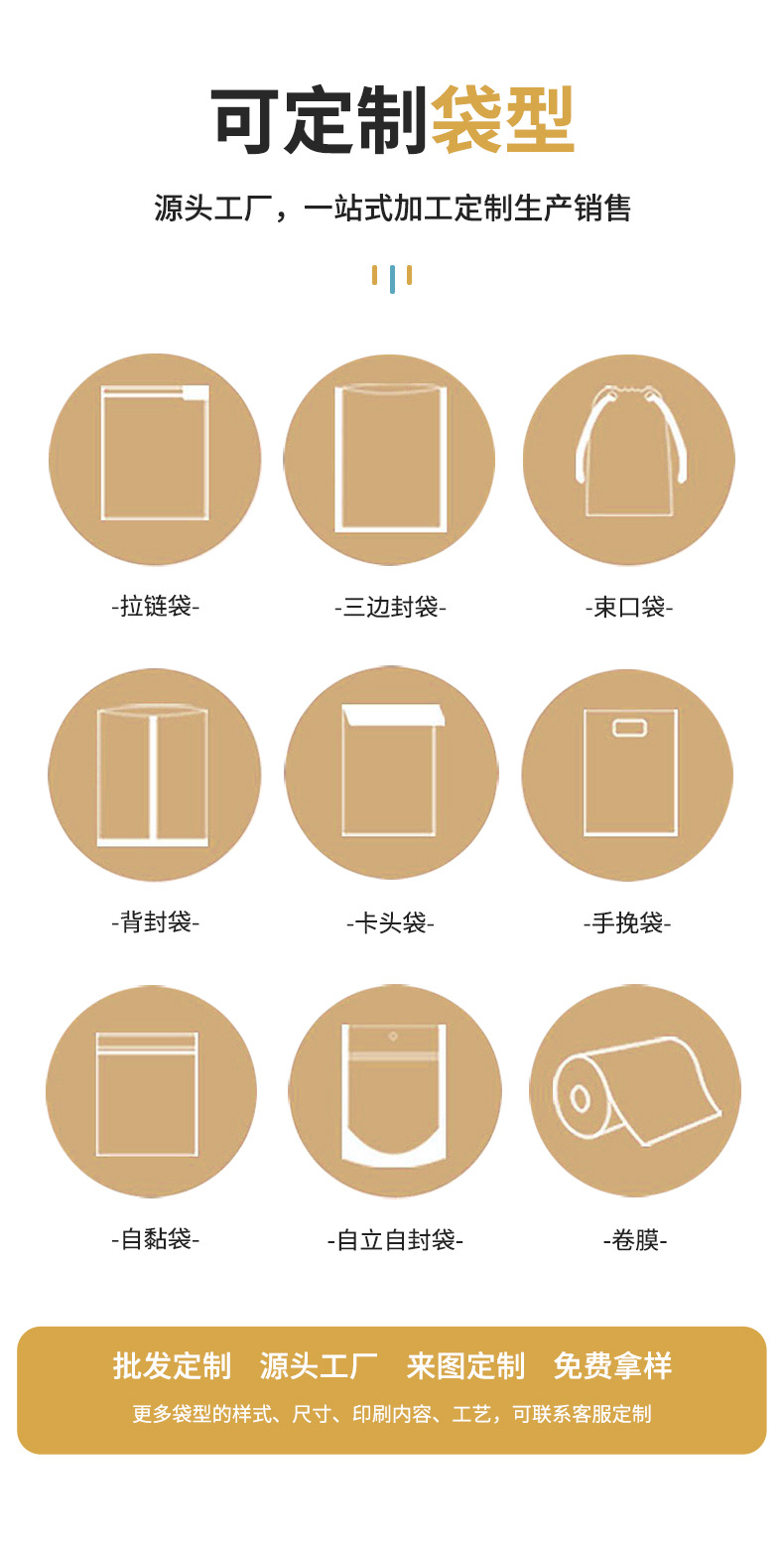 可定制袋型

源头工厂，一站式加工定制生产销售

-拉链袋-

-三边封袋-

-束口袋-

-背封袋-

-卡头袋-

-手挽袋-

-自黏袋-

-自立自封袋-

-卷膜-

批发定制 源头工厂 来图定制 免费拿样

更多袋型的样式、尺寸、印刷内容、工艺，可联系客服定制