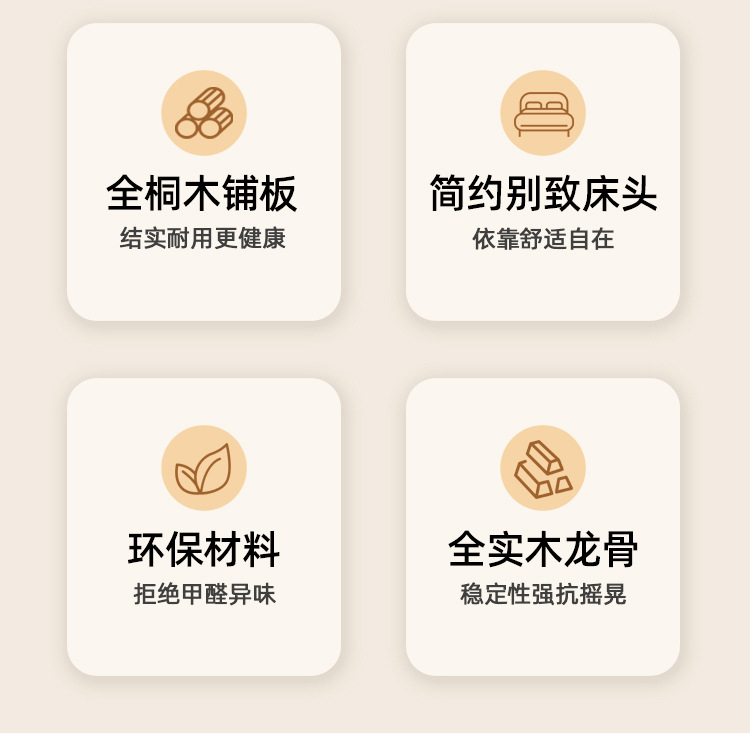 全桐木铺板
结实耐用更健康

简约别致床头
依靠舒适自在

环保材料
拒绝甲醛异味

全实木龙骨
稳定性强抗摇晃