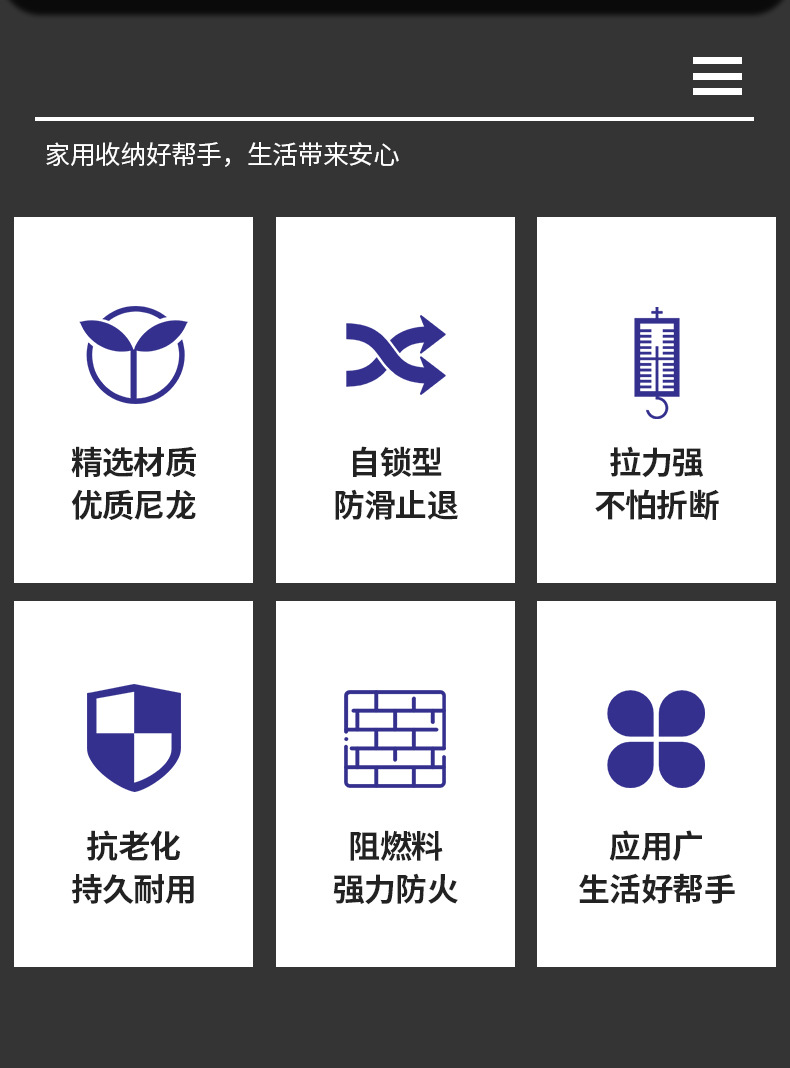 家用收纳好帮手，生活带来安心

精选材质
优质尼龙

自锁型
防滑止退

拉力强
不怕折断

抗老化
持久耐用

阻燃料
强力防火

应用广
生活好帮手