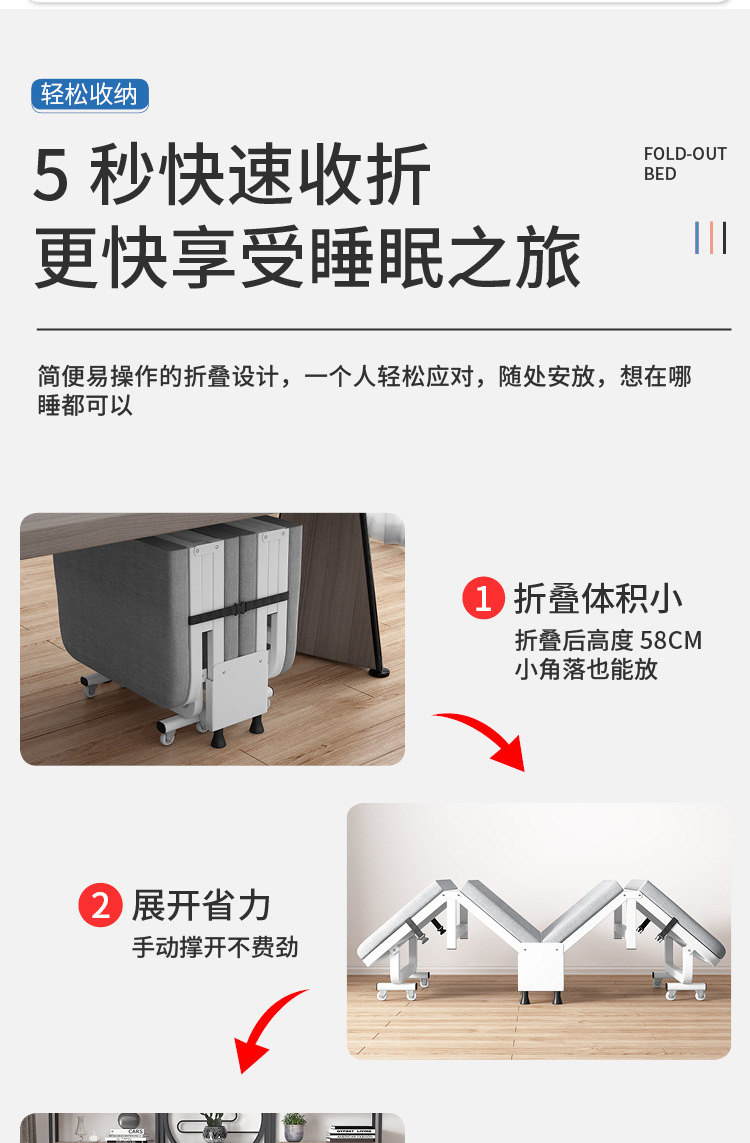 轻松收纳

5 秒快速收折
更快享受睡眠之旅

FOLD-OUT BED

简便易操作的折叠设计，一个人轻松应对，随处安放，想在哪睡都可以

1 折叠体积小
折叠后高度 58CM
小角落也能放

2 展开省力
手动撑开不费劲