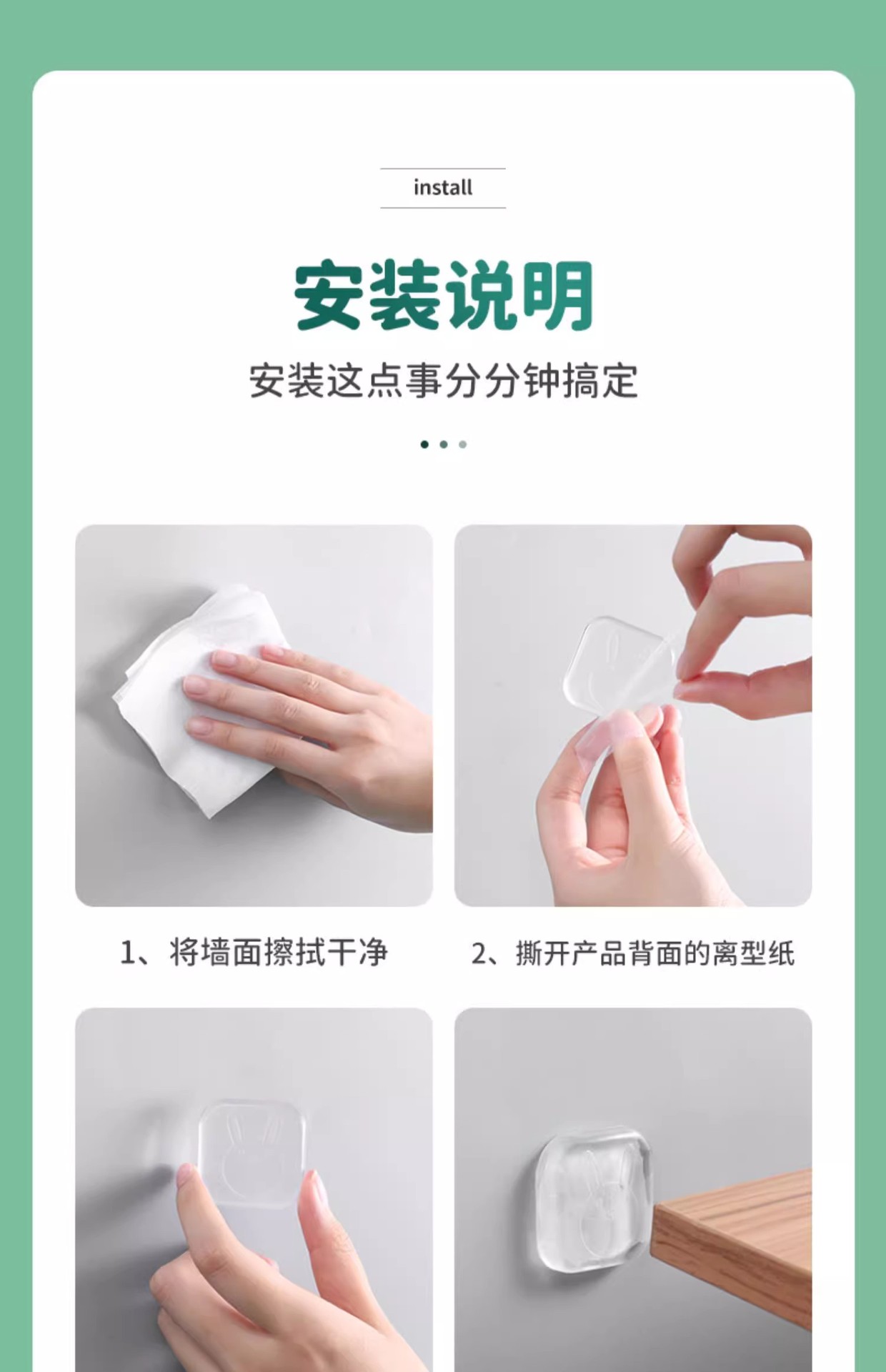 install

安装说明

安装这点事分分钟搞定

1、将墙面擦拭干净

2、撕开产品背面的离型纸