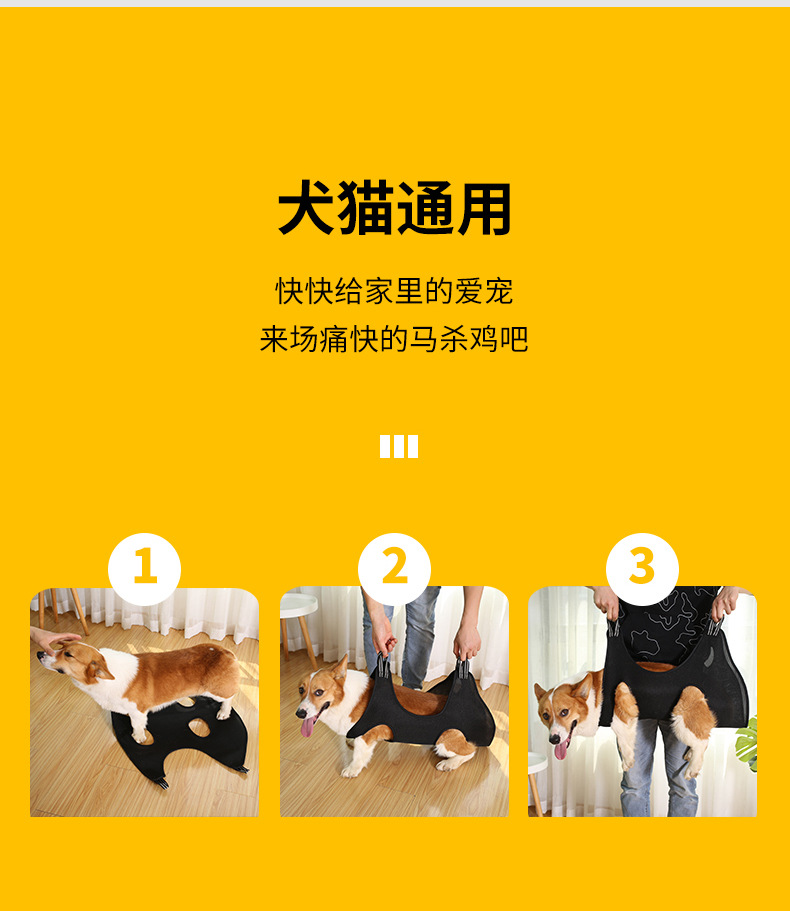 犬猫通用

快快给家里的爱宠
来场痛快的马杀鸡吧

1

2

3