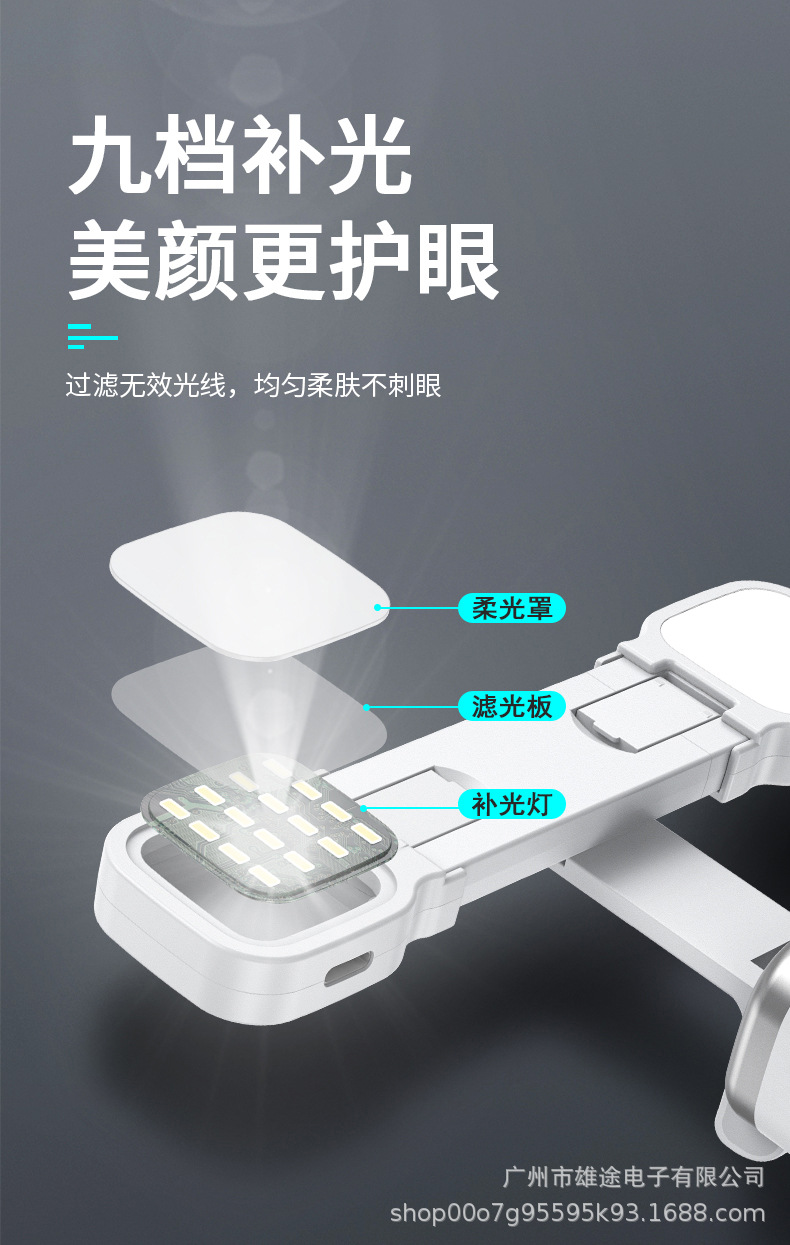 九档补光
美颜更护眼

过滤无效光线，均匀柔肤不刺眼

柔光罩
滤光板
补光灯

广州市雄途电子有限公司
shop00o7g95595k93.1688.com