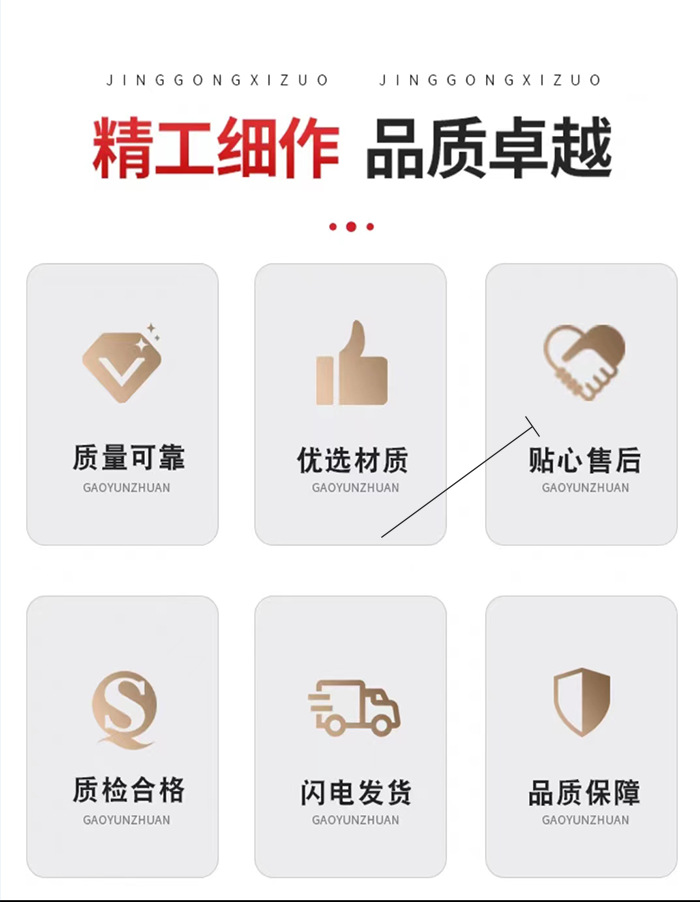 JINGGONGXIZUO JINGGONGXIZUO

精工细作 品质卓越

质量可靠
GAOYUNZHUAN

优选材质
GAOYUNZHUAN

贴心售后
GAOYUNZHUAN

质检合格
GAOYUNZHUAN

闪电发货
GAOYUNZHUAN

品质保障
GAOYUNZHUAN