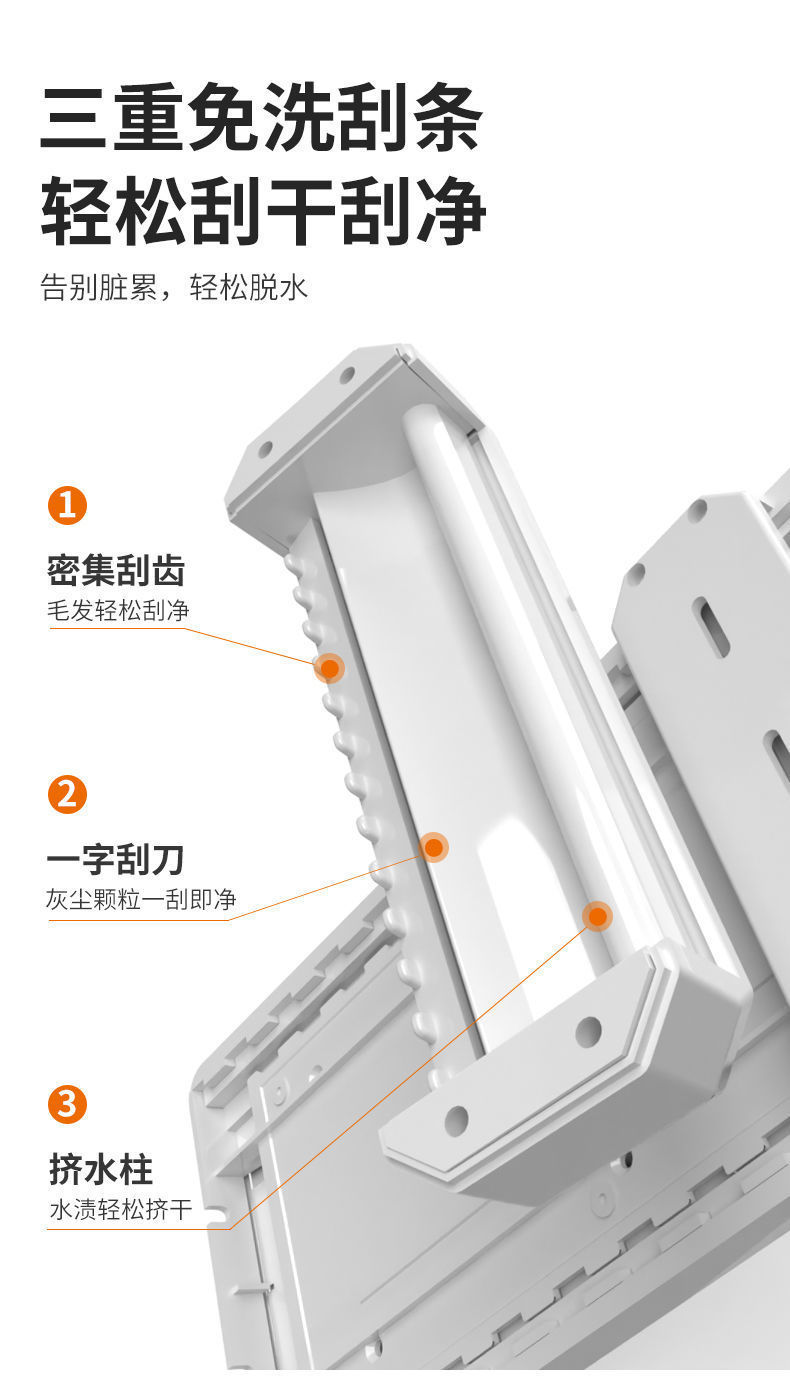 三重免洗刮条
轻松刮干刮净

告别脏累，轻松脱水

1
密集刮齿
毛发轻松刮净

2
一字刮刀
灰尘颗粒一刮即净

3
挤水柱
水渍轻松挤干