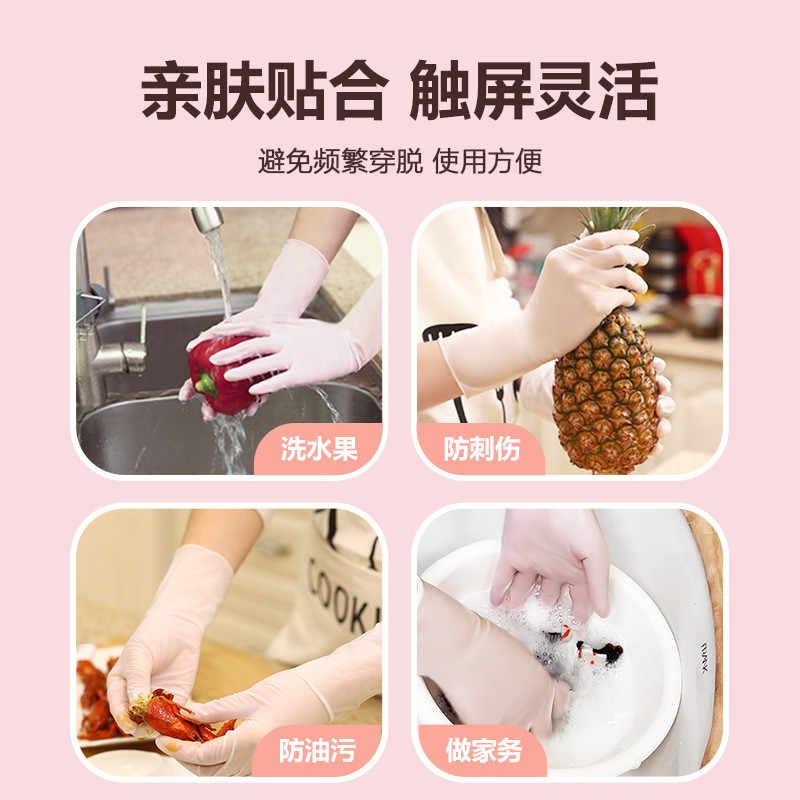 亲肤贴合 触屏灵活

避免频繁穿脱 使用方便

洗水果

防刺伤

COOKI

防油污

做家务