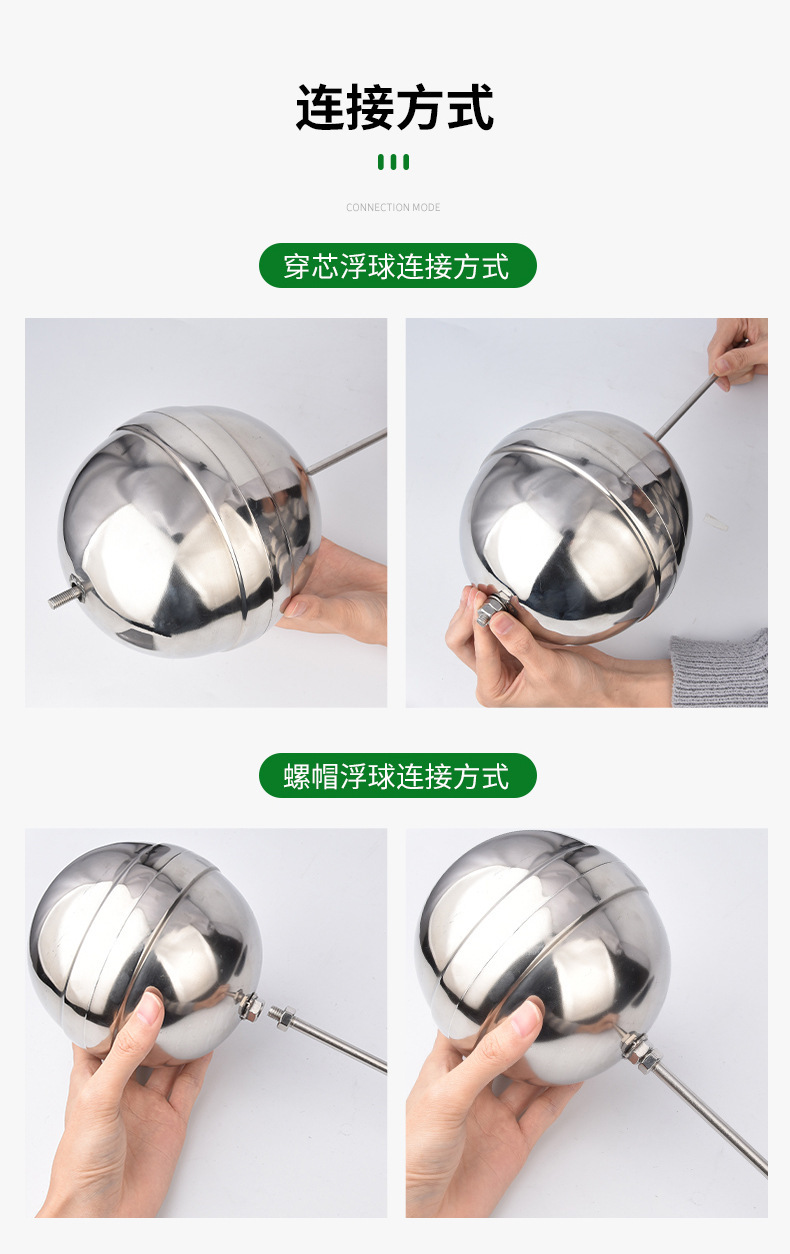 连接方式

CONNECTION MODE

穿芯浮球连接方式

螺帽浮球连接方式