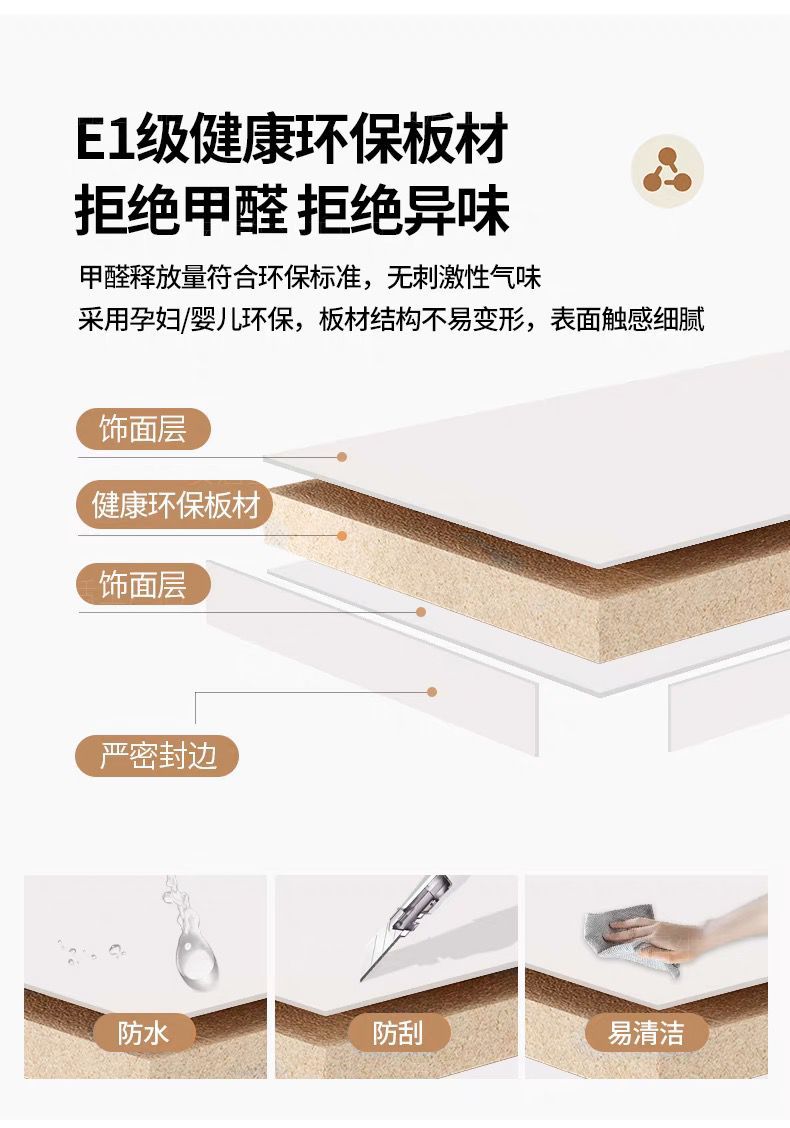 E1级健康环保板材
拒绝甲醛 拒绝异味

甲醛释放量符合环保标准，无刺激性气味
采用孕妇/婴儿环保，板材结构不易变形，表面触感细腻

饰面层

健康环保板材

饰面层

严密封边

防水

防刮

易清洁