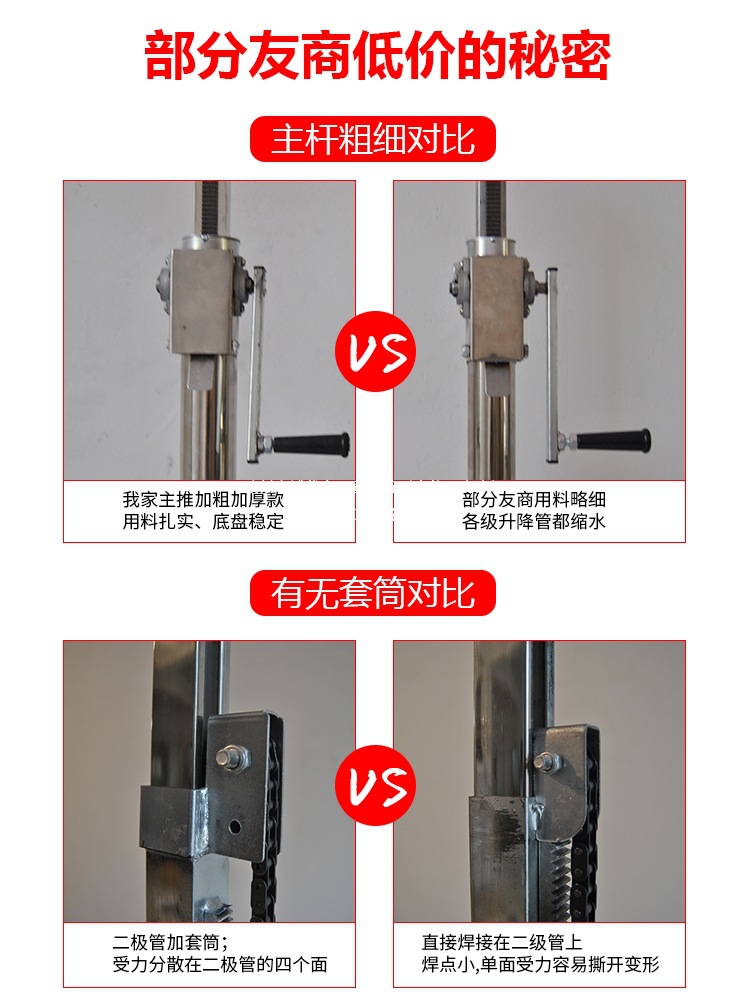 部分友商低价的秘密

主杆粗细对比

VS

我家主推加粗加厚款
用料扎实、底盘稳定

部分友商用料略细
各级升降管都缩水

有无套筒对比

VS

二极管加套筒;
受力分散在二极管的四个面

直接焊接在二级管上
焊点小,单面受力容易撕开变形