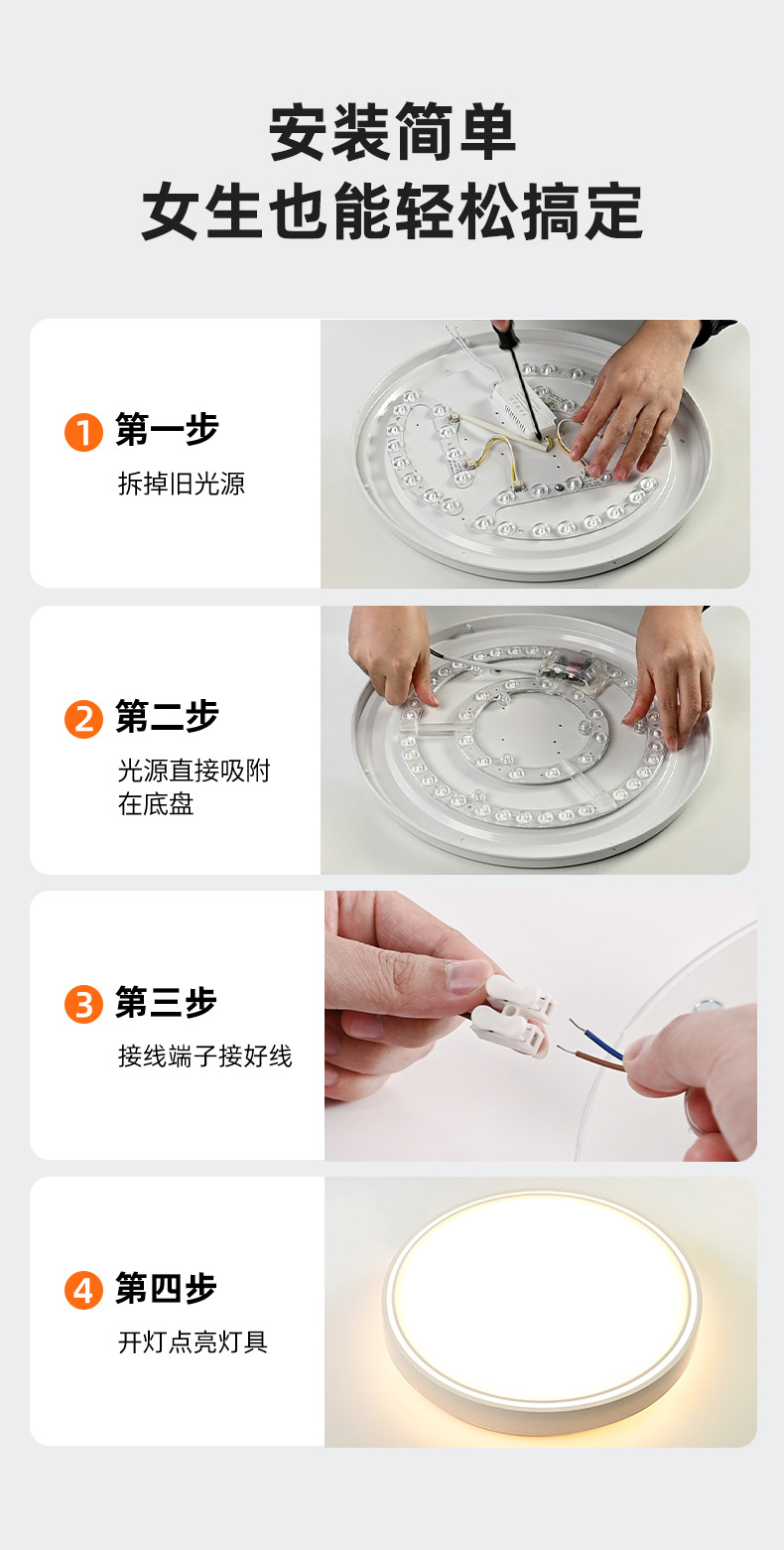 安装简单
女生也能轻松搞定

1 第一步
拆掉旧光源

2 第二步
光源直接吸附在底盘

3 第三步
接线端子接好线

4 第四步
开灯点亮灯具