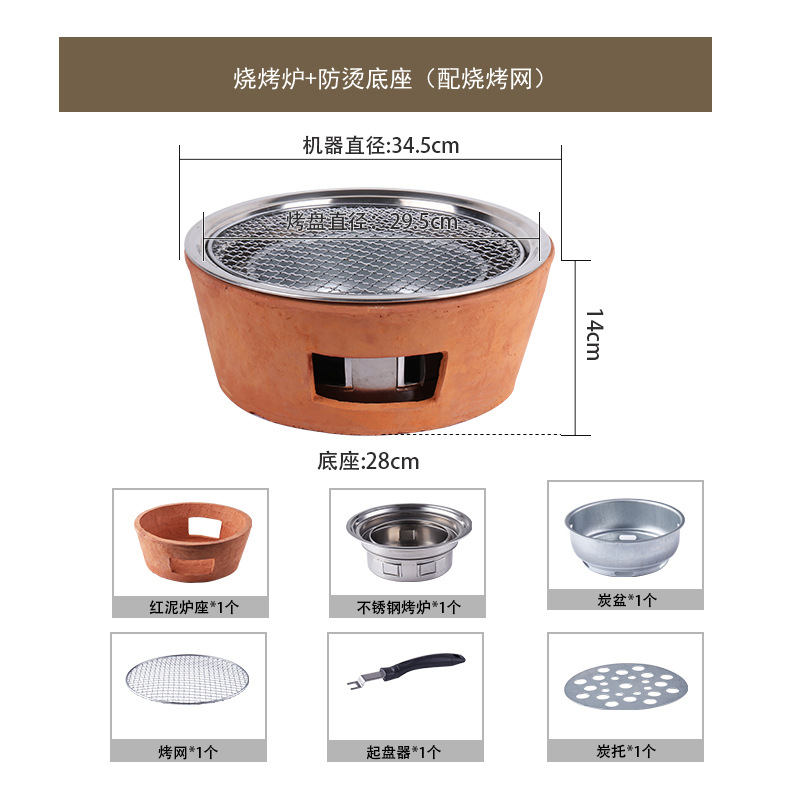 烧烤炉+防烫底座（配烧烤网）

机器直径:34.5cm

烤盘直径：29.5cm

14cm

底座:28cm

红泥炉座*1个

不锈钢烤炉*1个

炭盆*1个

烤网*1个

起盘器*1个

炭托*1个