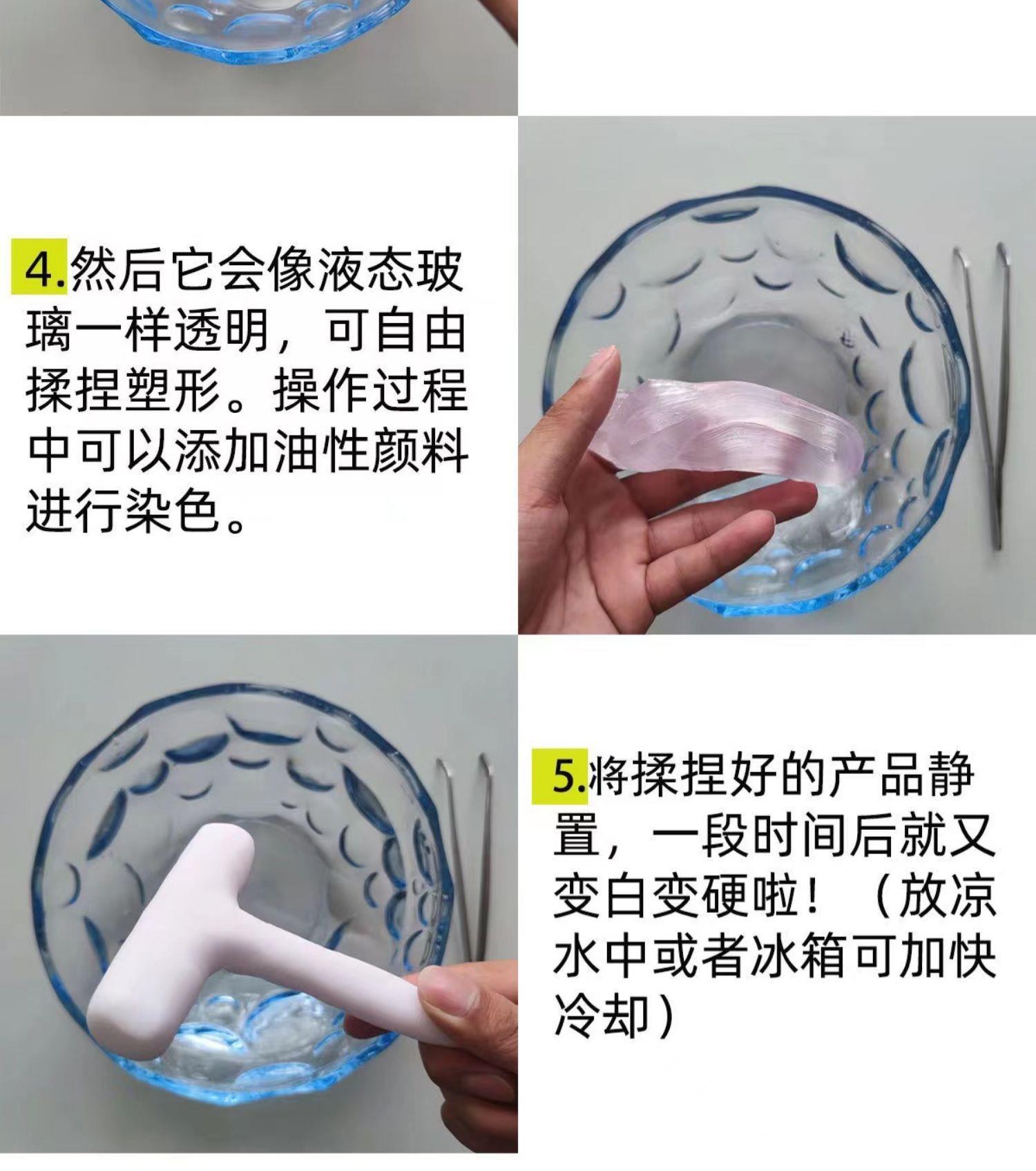 4.然后它会像液态玻璃一样透明，可自由揉捏塑形。操作过程中可以添加油性颜料进行染色。

5.将揉捏好的产品静置，一段时间后就又变白变硬啦！（放凉水中或者冰箱可加快冷却）