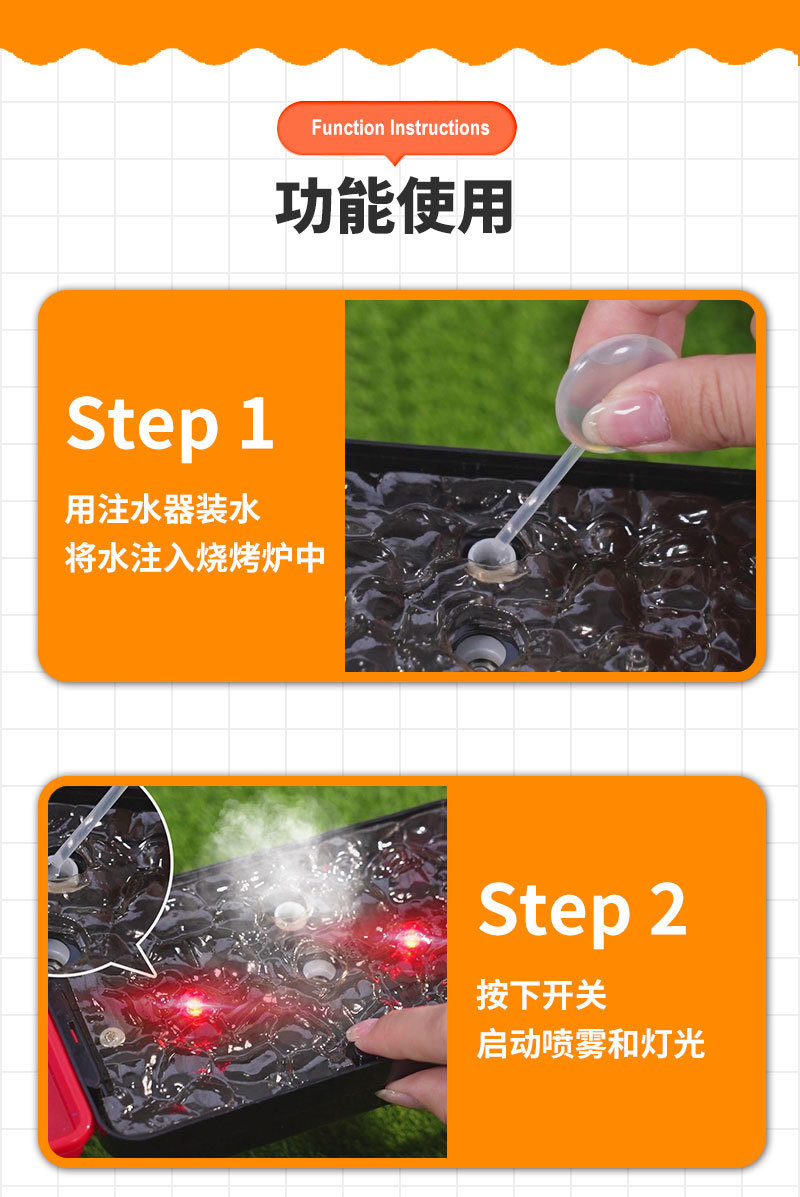 Function Instructions

功能使用

Step 1

用注水器装水
将水注入烧烤炉中

Step 2

按下开关
启动喷雾和灯光