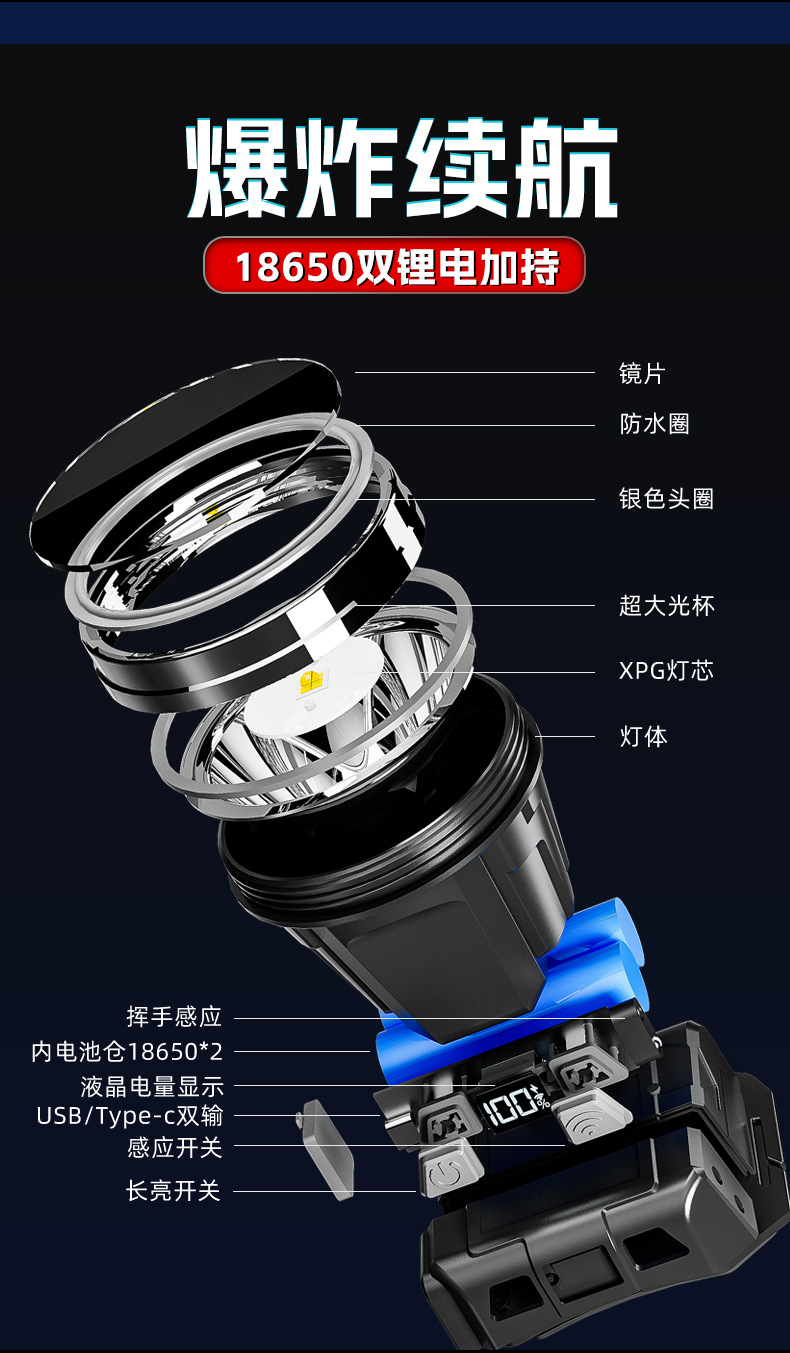 爆炸续航

18650双锂电加持

镜片

防水圈

银色头圈

超大光杯

XPG灯芯

灯体

挥手感应

内电池仓18650*2

液晶电量显示

USB/Type-c双输

感应开关

长亮开关

100%