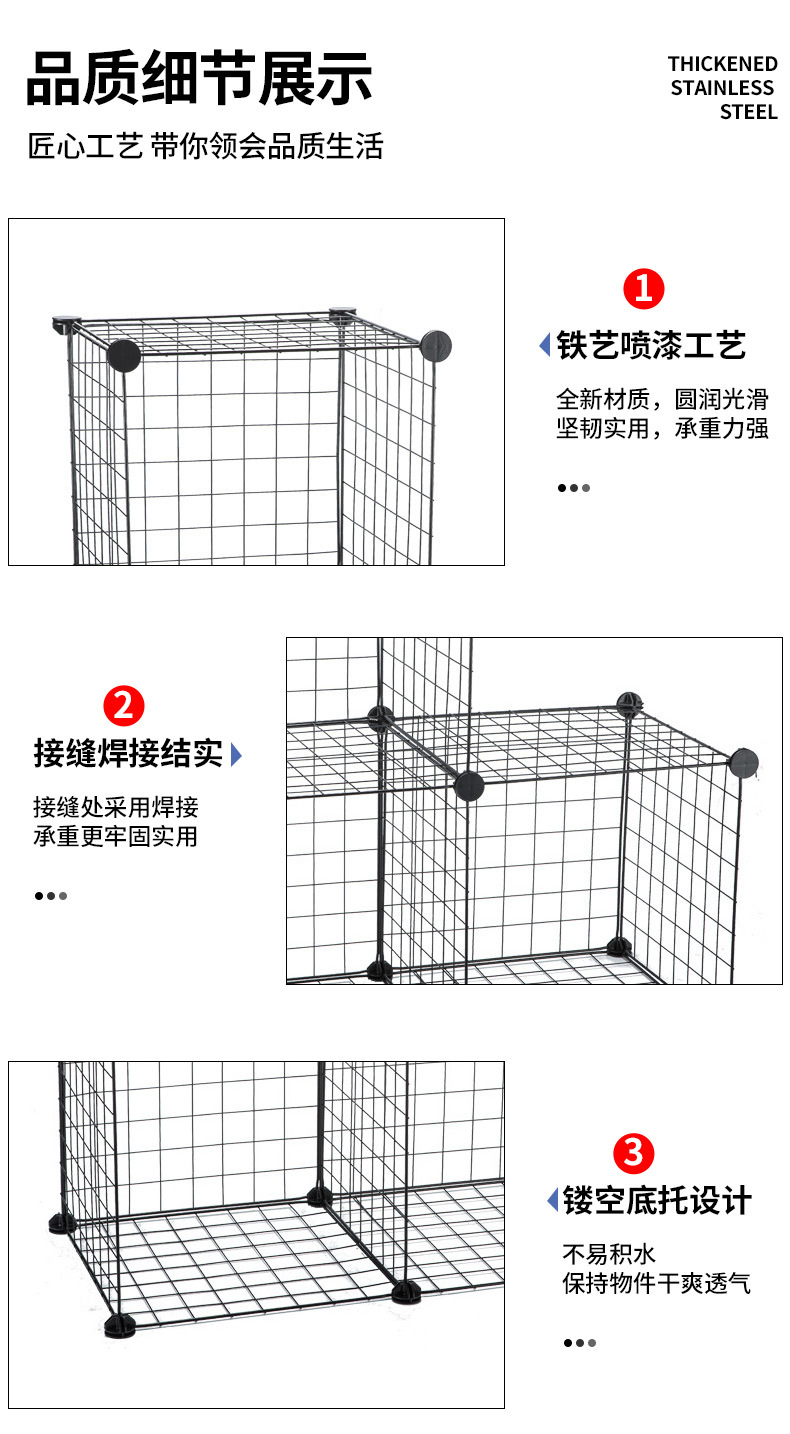 品质细节展示

匠心工艺 带你领会品质生活

THICKENED STAINLESS STEEL

1

铁艺喷漆工艺

全新材质，圆润光滑
坚韧实用，承重力强

2

接缝焊接结实

接缝处采用焊接
承重更牢固实用

3

镂空底托设计

不易积水
保持物件干爽透气