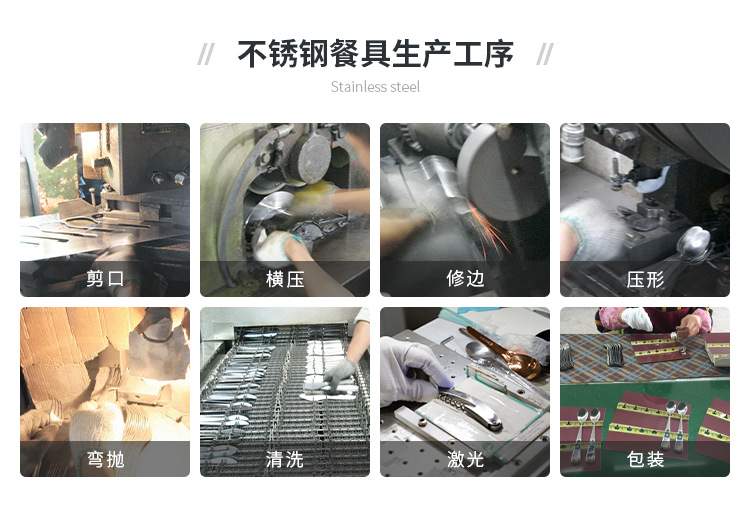 // 不锈钢餐具生产工序 //

Stainless steel

剪口

横压

修边

压形

弯抛

清洗

激光

包装