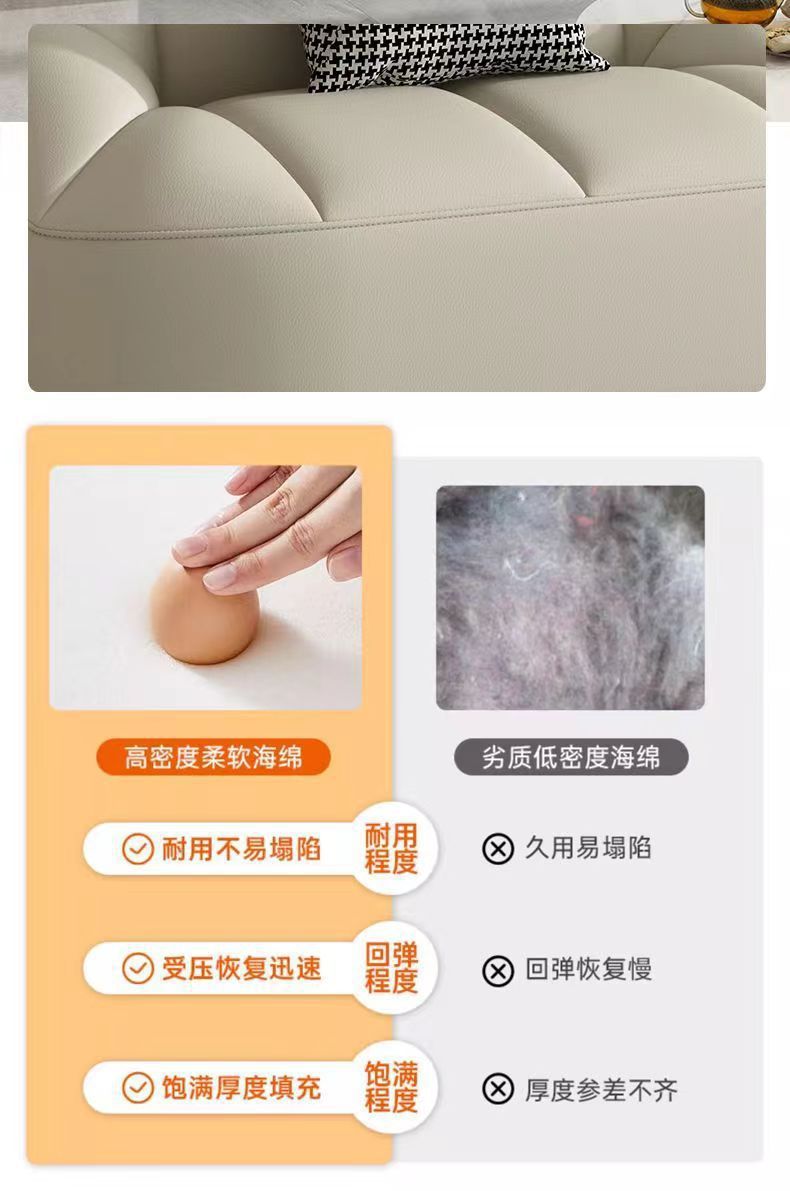 高密度柔软海绵

劣质低密度海绵

耐用不易塌陷

耐用程度

久用易塌陷

受压恢复迅速

回弹程度

回弹恢复慢

饱满厚度填充

饱满程度

厚度参差不齐