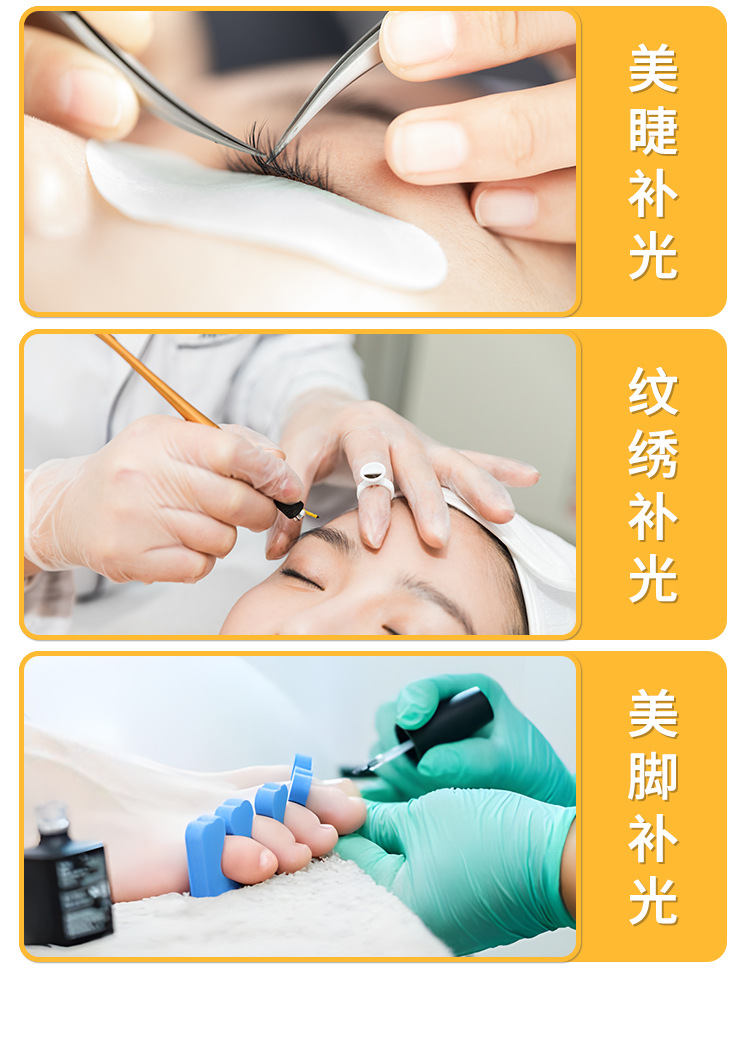 美睫补光

纹绣补光

美脚补光