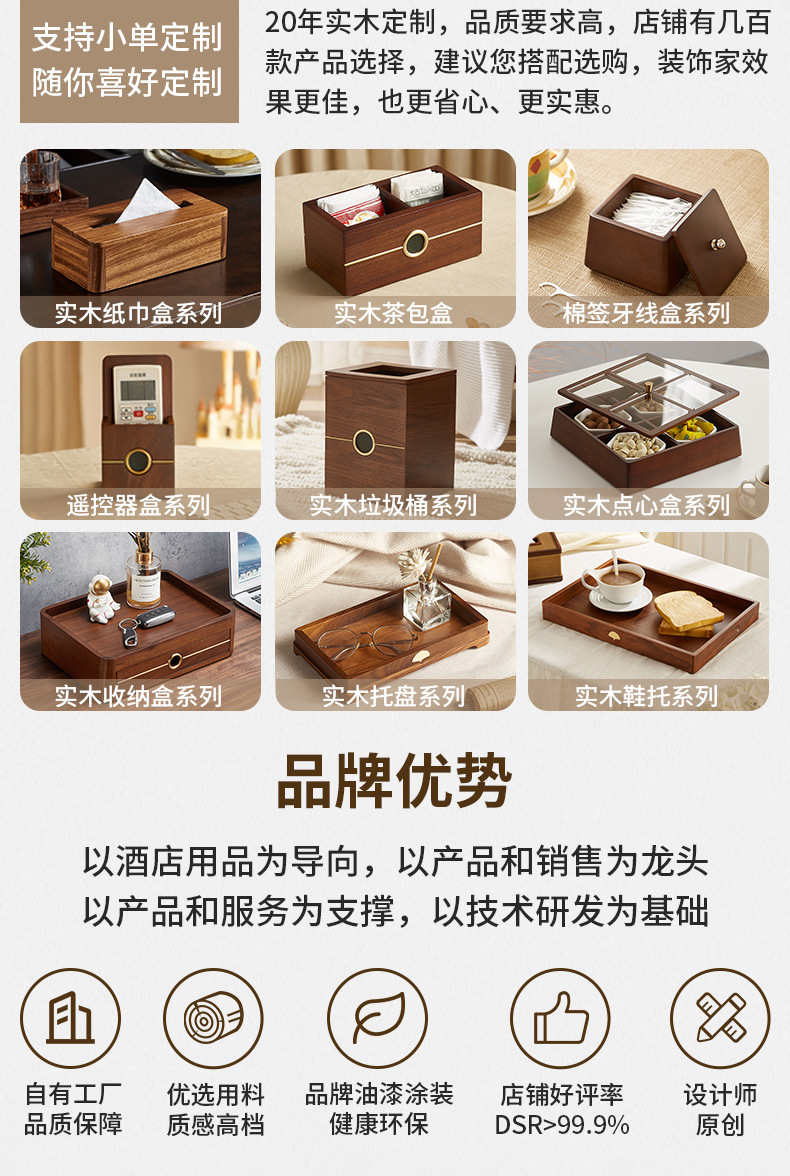 支持小单定制
随你喜好定制

20年实木定制，品质要求高，店铺有几百款产品选择，建议您搭配选购，装饰家效果更佳，也更省心、更实惠。

实木纸巾盒系列

实木茶包盒

棉签牙线盒系列

遥控器盒系列

实木垃圾桶系列

实木点心盒系列

实木收纳盒系列

实木托盘系列

实木鞋托系列

品牌优势

以酒店用品为导向，以产品和销售为龙头
以产品和服务为支撑，以技术研发为基础

自有工厂
品质保障

优选用料
质感高档

品牌油漆涂装
健康环保

店铺好评率
DSR>99.9%

设计师
原创