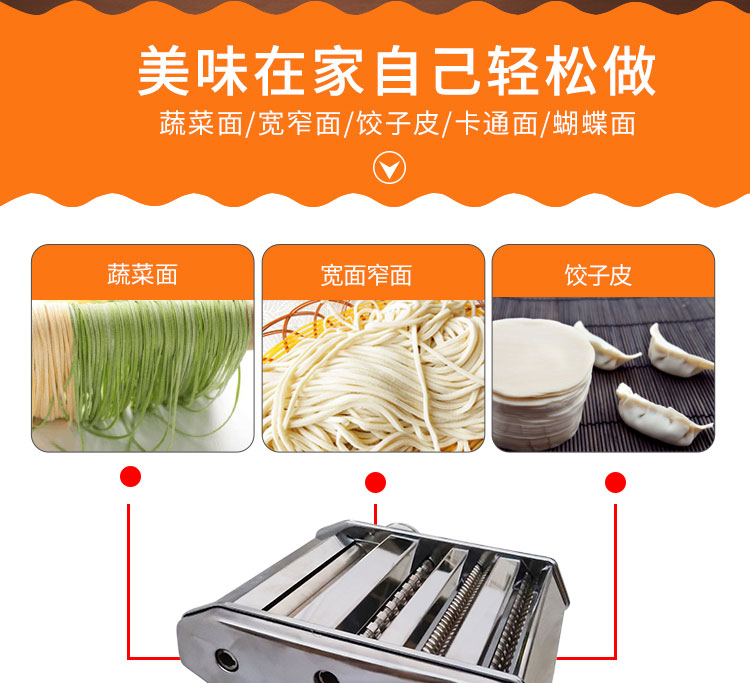 美味在家自己轻松做

蔬菜面/宽窄面/饺子皮/卡通面/蝴蝶面

蔬菜面

宽面窄面

饺子皮