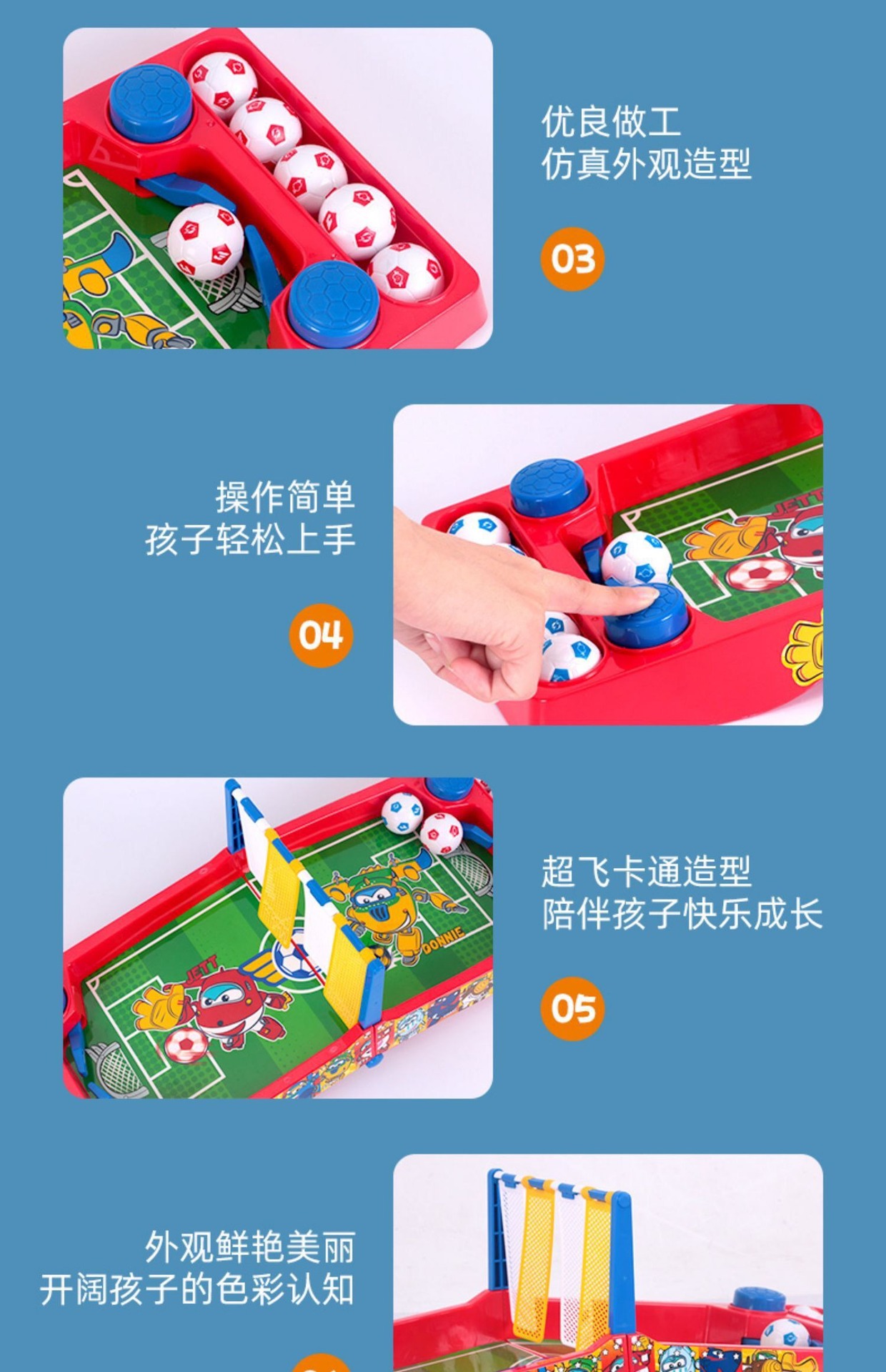 优良做工
仿真外观造型

03

操作简单
孩子轻松上手

04

JETT

超飞卡通造型
陪伴孩子快乐成长

05

JETT

DONNIE

外观鲜艳美丽
开阔孩子的色彩认知