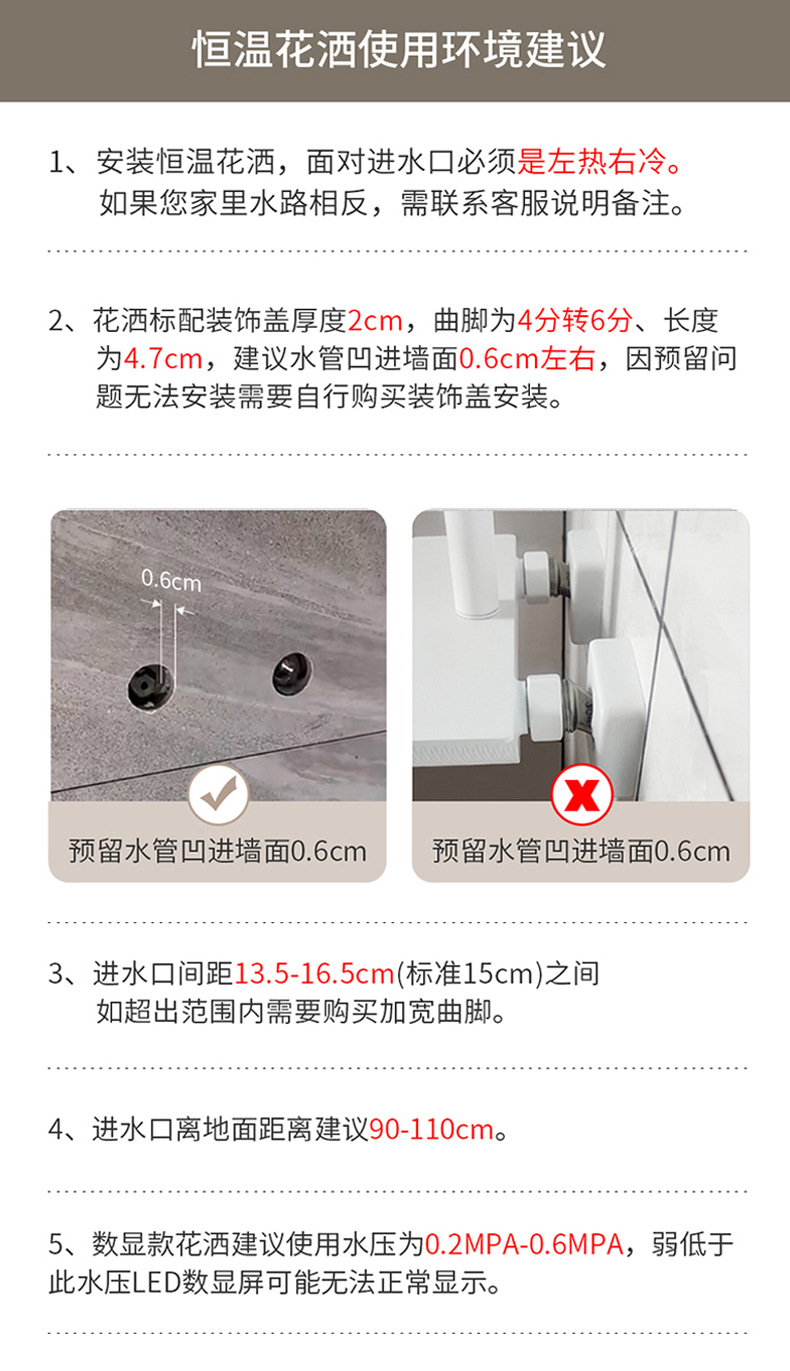 恒温花洒使用环境建议

1、安装恒温花洒，面对进水口必须是左热右冷。如果您家里水路相反，需联系客服说明备注。

2、花洒标配装饰盖厚度2cm，曲脚为4分转6分、长度为4.7cm，建议水管凹进墙面0.6cm左右，因预留问题无法安装需要自行购买装饰盖安装。

0.6cm

预留水管凹进墙面0.6cm

预留水管凹进墙面0.6cm

3、进水口间距13.5-16.5cm(标准15cm)之间如超出范围内需要购买加宽曲脚。

4、进水口离地面距离建议90-110cm。

5、数显款花洒建议使用水压为0.2MPA-0.6MPA，弱低于此水压LED数显屏可能无法正常显示。