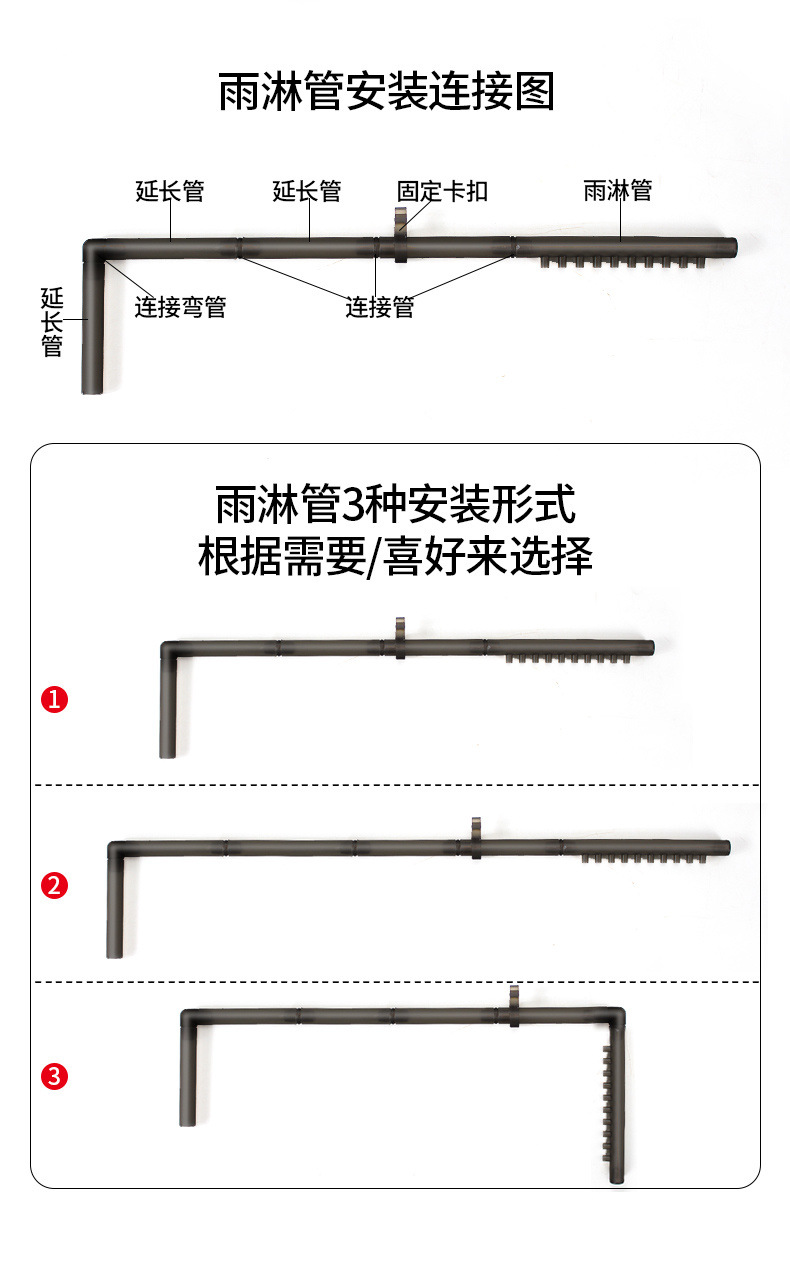 雨淋管安装连接图

延长管
延长管
固定卡扣
雨淋管
延长管
连接弯管
连接管

雨淋管3种安装形式
根据需要/喜好来选择

1

2

3