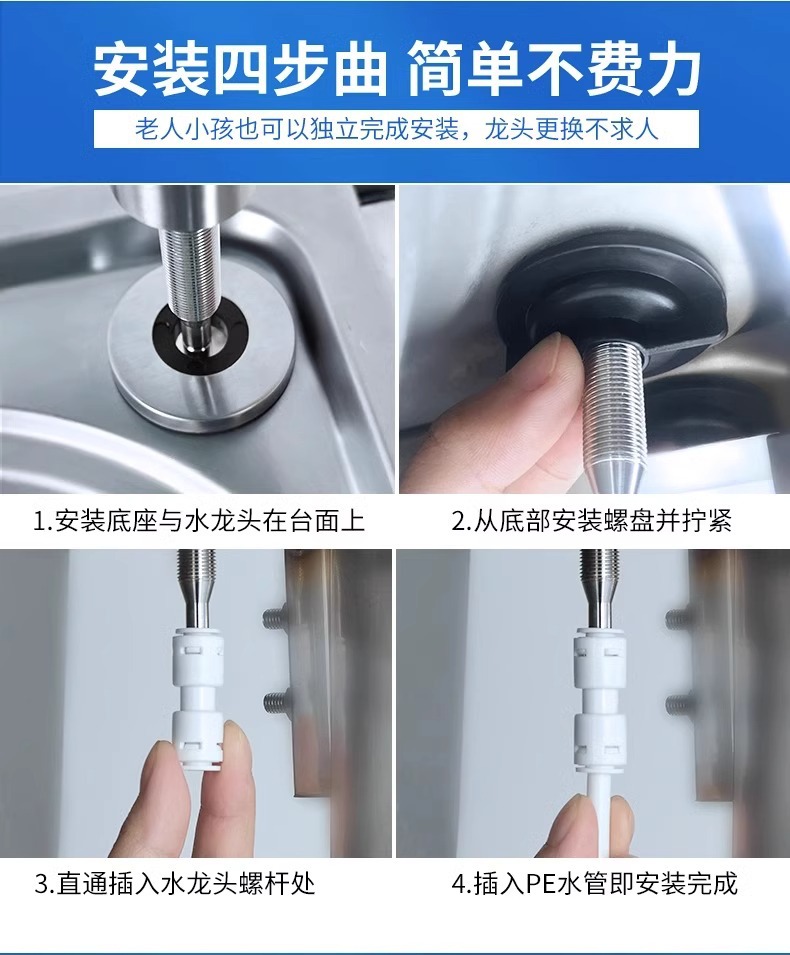 安装四步曲 简单不费力

老人小孩也可以独立完成安装，龙头更换不求人

1.安装底座与水龙头在台面上

2.从底部安装螺盘并拧紧

3.直通插入水龙头螺杆处

4.插入PE水管即安装完成