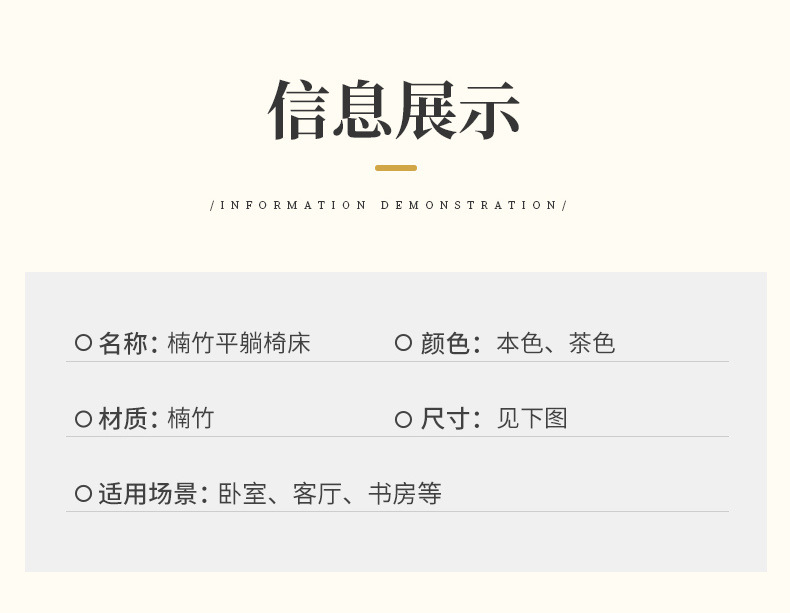 信息展示

/INFORMATION DEMONSTRATION/

○名称：楠竹平躺椅床 ○颜色：本色、茶色

○材质：楠竹 ○尺寸：见下图

○适用场景：卧室、客厅、书房等