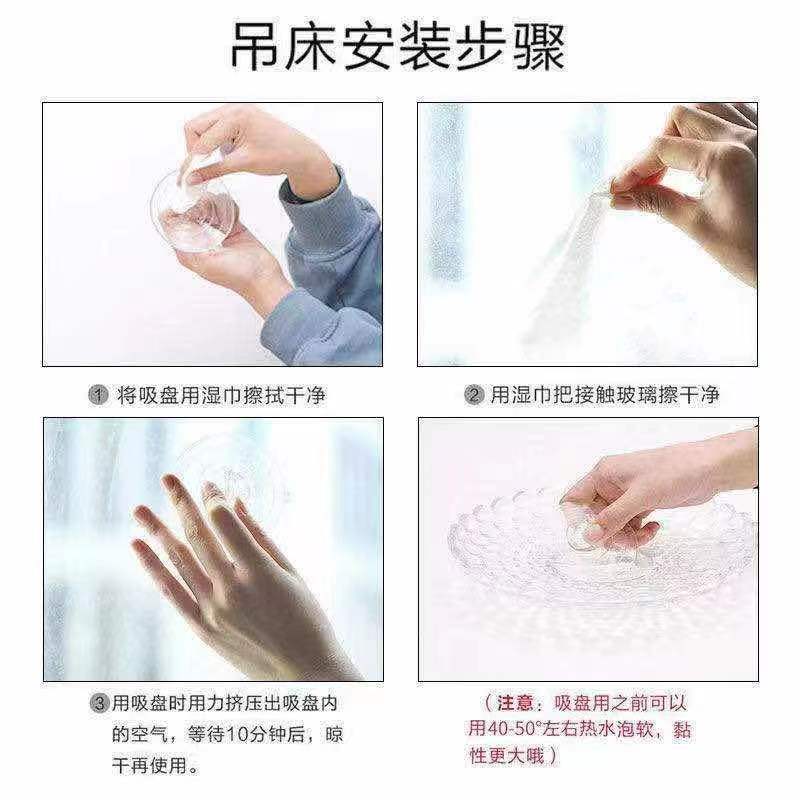 吊床安装步骤

1 将吸盘用湿巾擦拭干净

2 用湿巾把接触玻璃擦干净

3 用吸盘时用力挤压出吸盘内的空气，等待10分钟后，晾干再使用。

（注意：吸盘用之前可以用40-50°左右热水泡软，黏性更大哦）