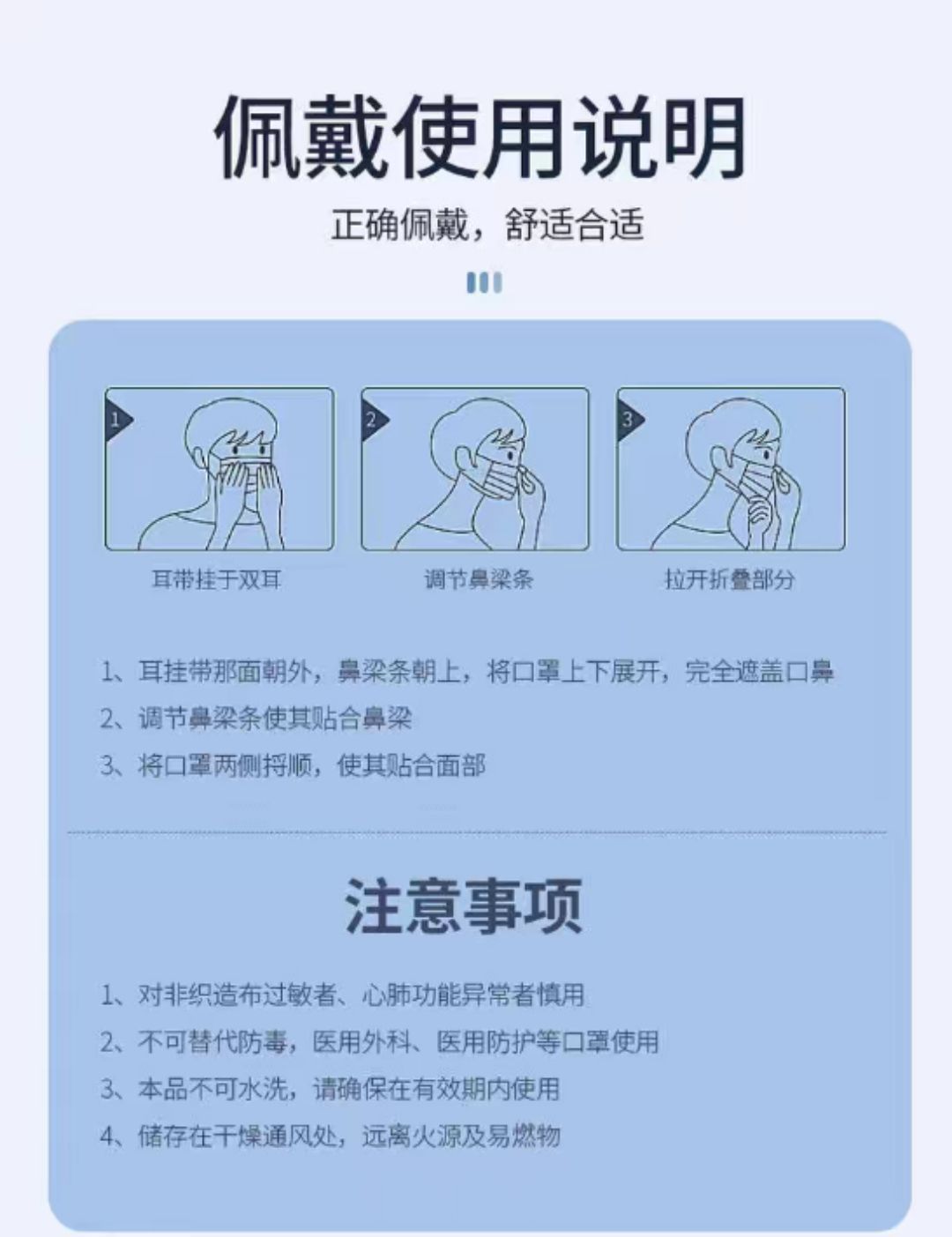 佩戴使用说明

正确佩戴，舒适合适

1
耳带挂于双耳

2
调节鼻梁条

3
拉开折叠部分

1、耳挂带那面朝外，鼻梁条朝上，将口罩上下展开，完全遮盖口鼻
2、调节鼻梁条使其贴合鼻梁
3、将口罩两侧捋顺，使其贴合面部

注意事项

1、对非织造布过敏者、心肺功能异常者慎用
2、不可替代防毒，医用外科、医用防护等口罩使用
3、本品不可水洗，请确保在有效期内使用
4、储存在干燥通风处，远离火源及易燃物