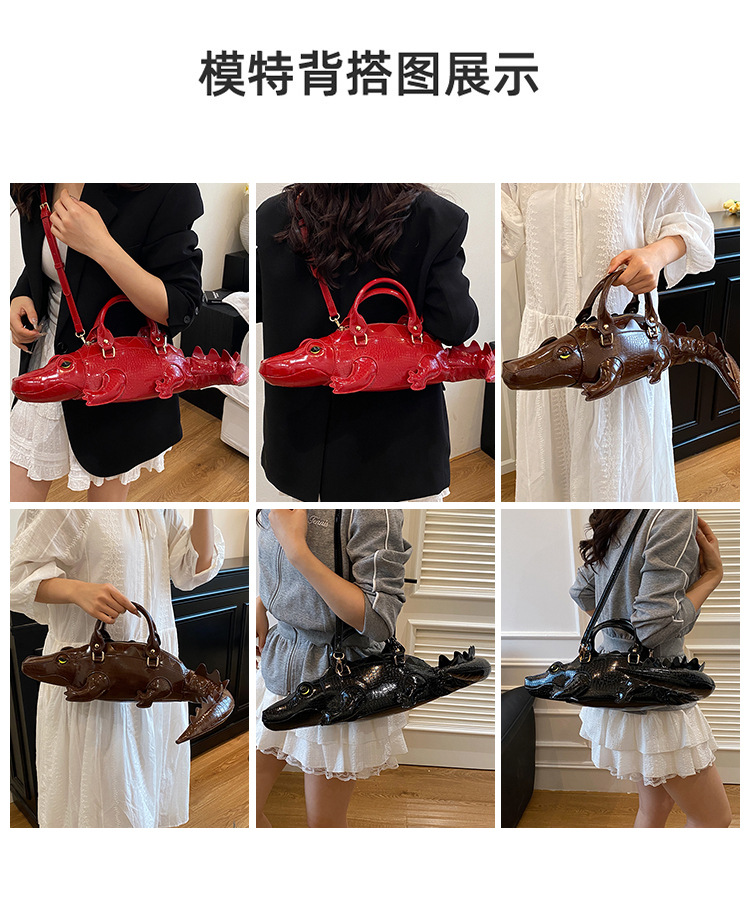 模特背搭图展示