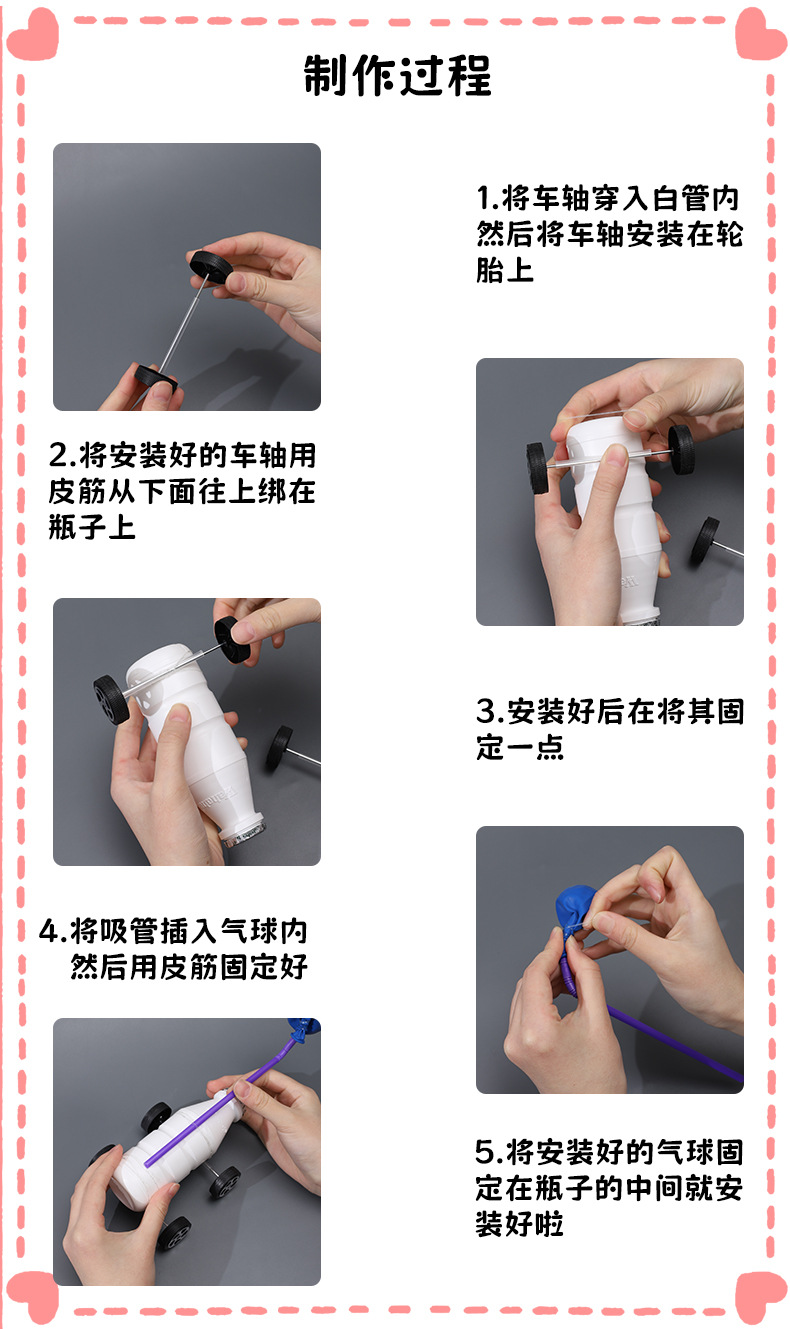 制作过程

1.将车轴穿入白管内然后将车轴安装在轮胎上

2.将安装好的车轴用皮筋从下面往上绑在瓶子上

3.安装好后在将其固定一点

4.将吸管插入气球内然后用皮筋固定好

5.将安装好的气球固定在瓶子的中间就安装好啦