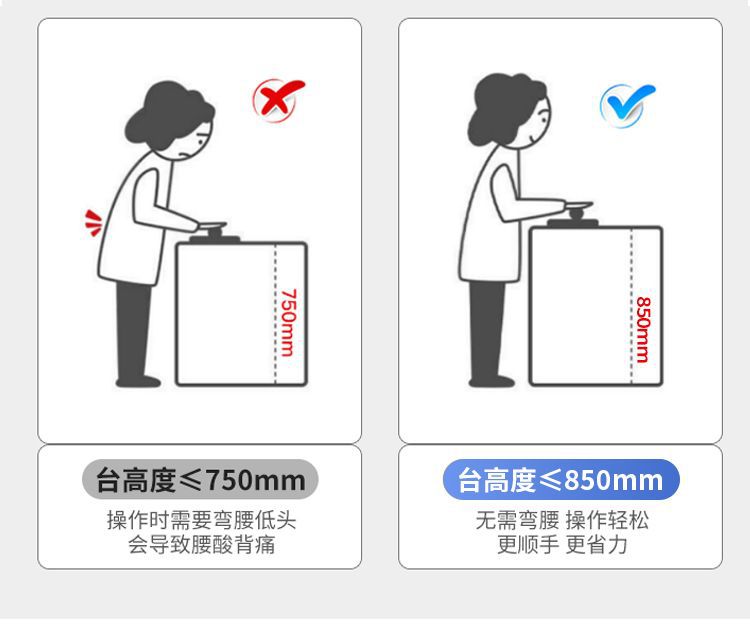 750mm

台高度≤750mm
操作时需要弯腰低头
会导致腰酸背痛

850mm

台高度≤850mm
无需弯腰 操作轻松
更顺手 更省力