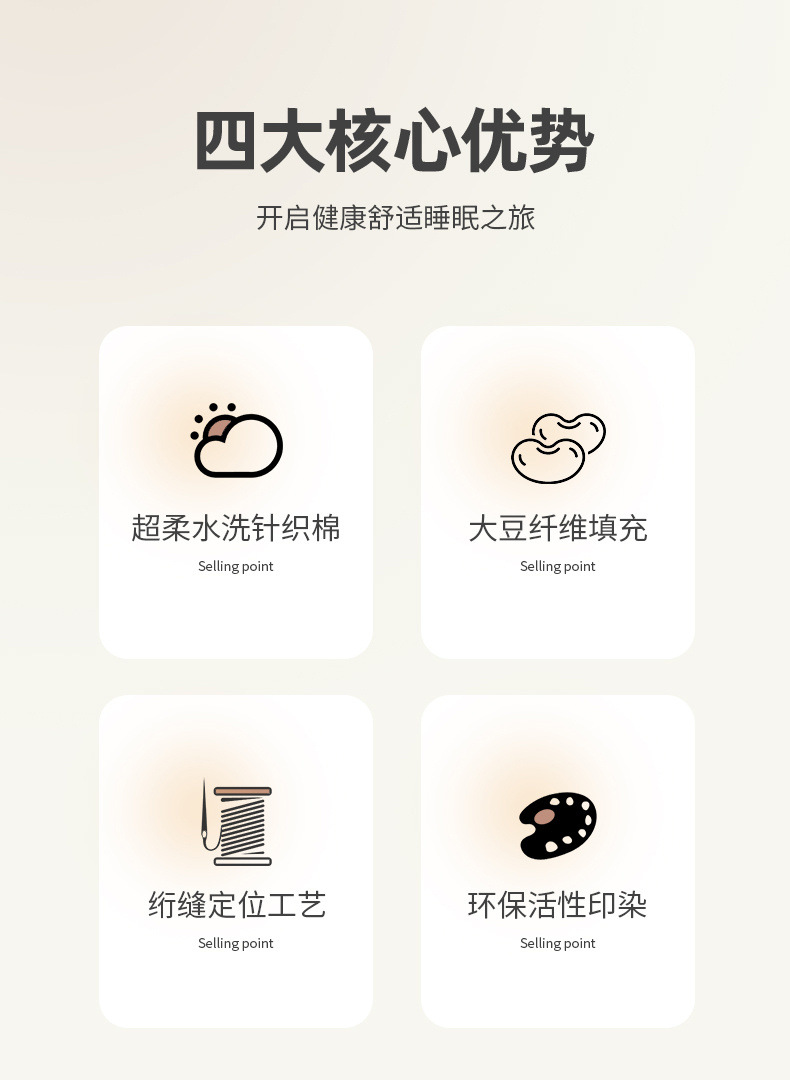 四大核心优势

开启健康舒适睡眠之旅

超柔水洗针织棉

Selling point

大豆纤维填充

Selling point

绗缝定位工艺

Selling point

环保活性印染

Selling point