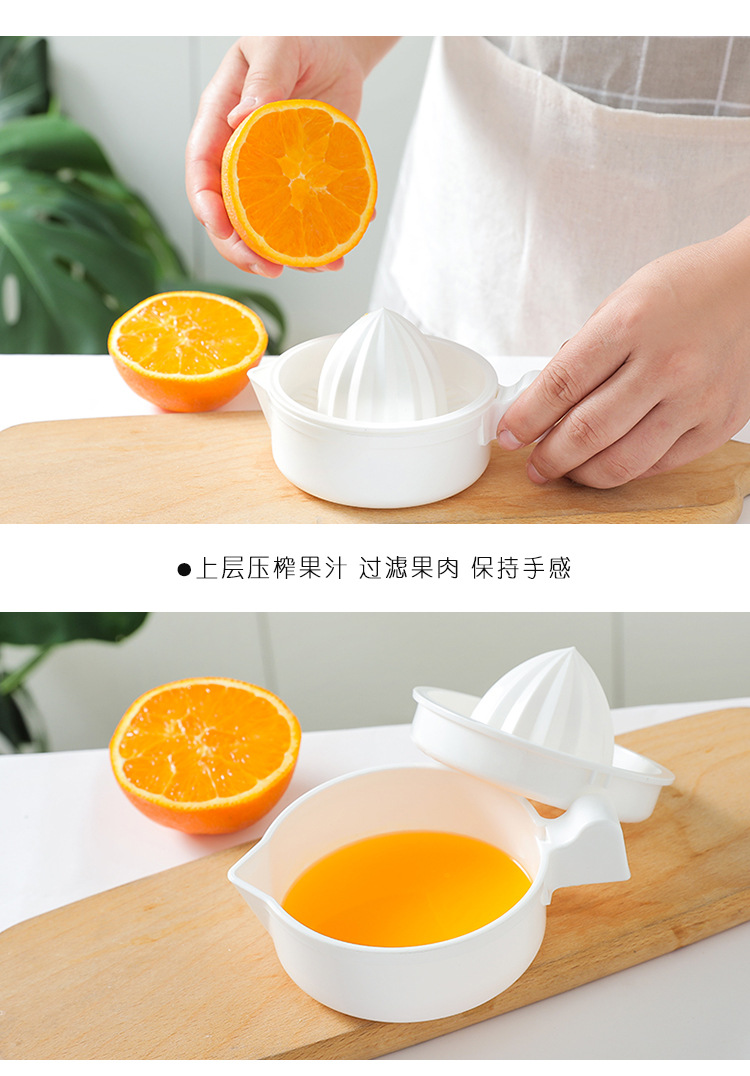 ●上层压榨果汁 过滤果肉 保持手感