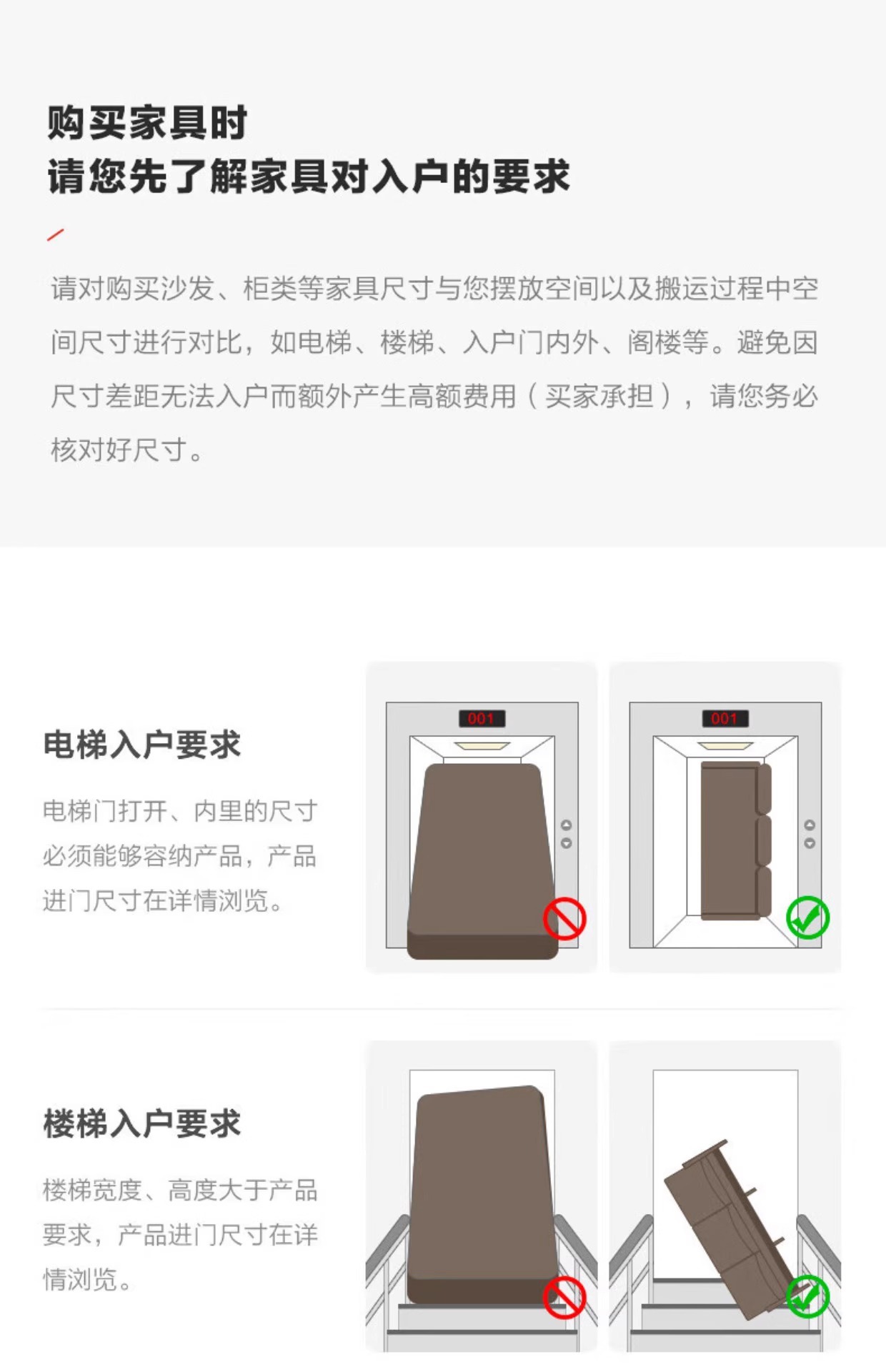 购买家具时
请您先了解家具对入户的要求

请对购买沙发、柜类等家具尺寸与您摆放空间以及搬运过程中空间尺寸进行对比，如电梯、楼梯、入户门内外、阁楼等。避免因尺寸差距无法入户而额外产生高额费用（买家承担），请您务必核对好尺寸。

电梯入户要求

电梯门打开、内里的尺寸必须能够容纳产品，产品进门尺寸在详情浏览。

001

001

楼梯入户要求

楼梯宽度、高度大于产品要求，产品进门尺寸在详情浏览。