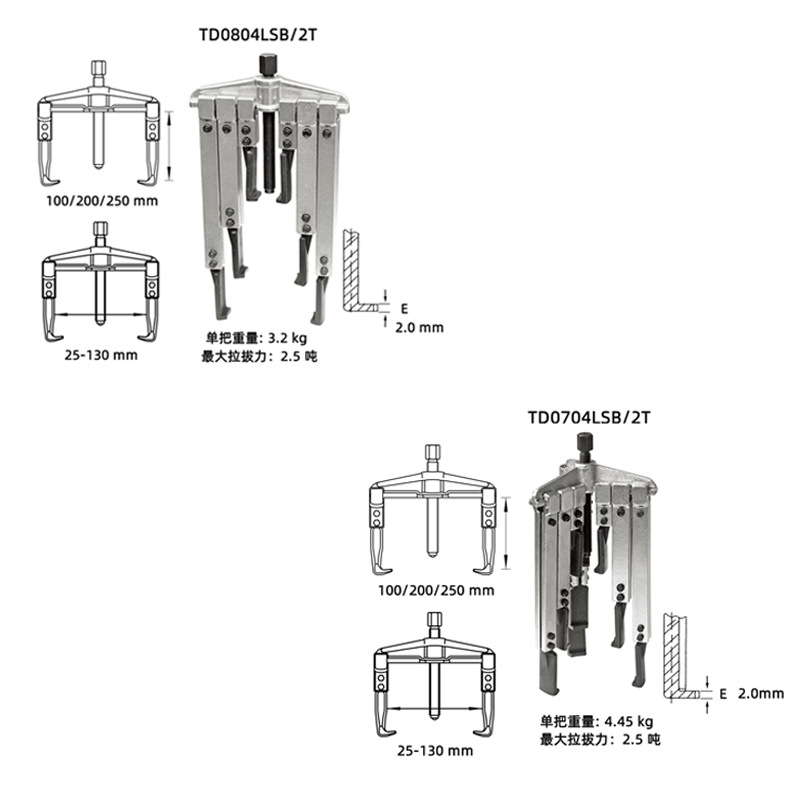 TD0804LSB/2T

100/200/250 mm

25-130 mm

E
2.0 mm

单把重量: 3.2 kg
最大拉拔力: 2.5 吨

TD0704LSB/2T

100/200/250 mm

25-130 mm

E 2.0mm

单把重量: 4.45 kg
最大拉拔力: 2.5 吨