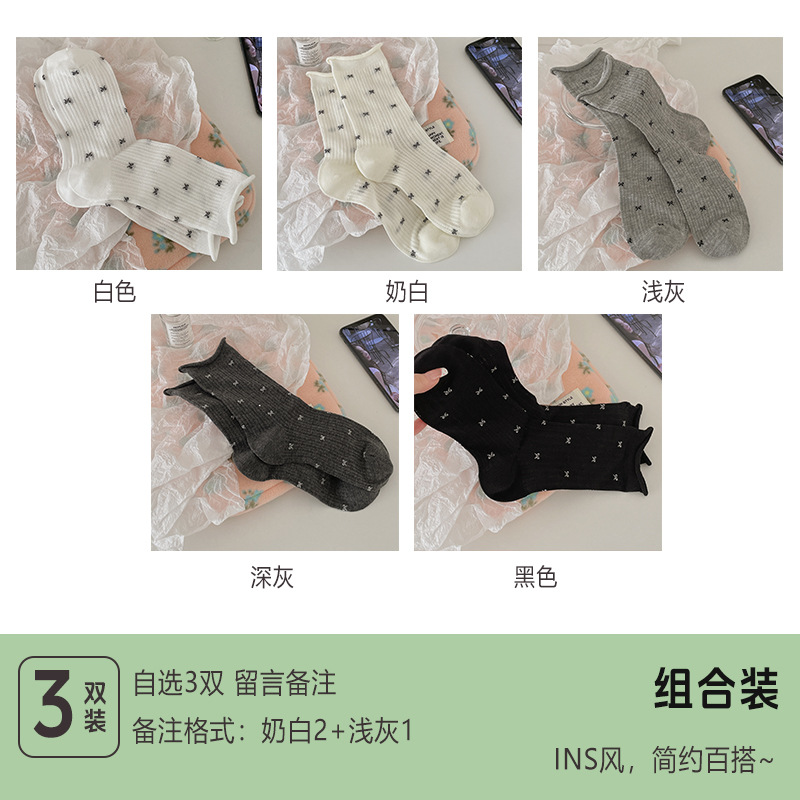 白色

奶白

浅灰

深灰

黑色

3 双装

自选3双 留言备注

备注格式：奶白2+浅灰1

组合装

INS风，简约百搭~