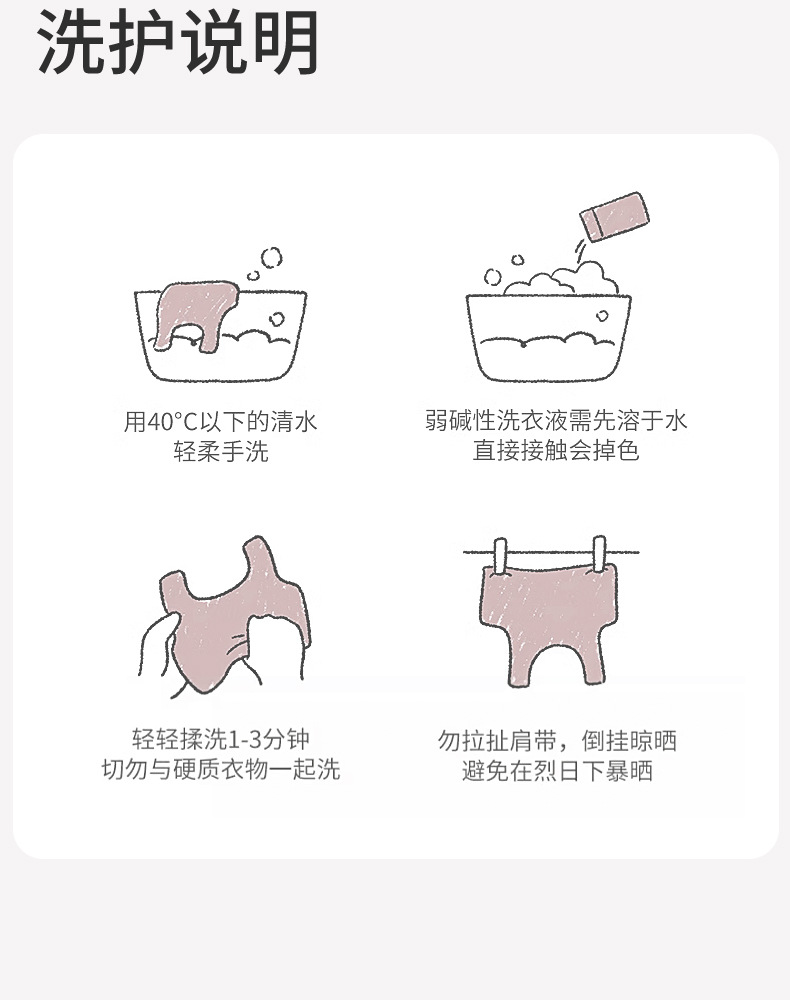 洗护说明

用40°C以下的清水
轻柔手洗

弱碱性洗衣液需先溶于水
直接接触会掉色

轻轻揉洗1-3分钟
切勿与硬质衣物一起洗

勿拉扯肩带，倒挂晾晒
避免在烈日下暴晒