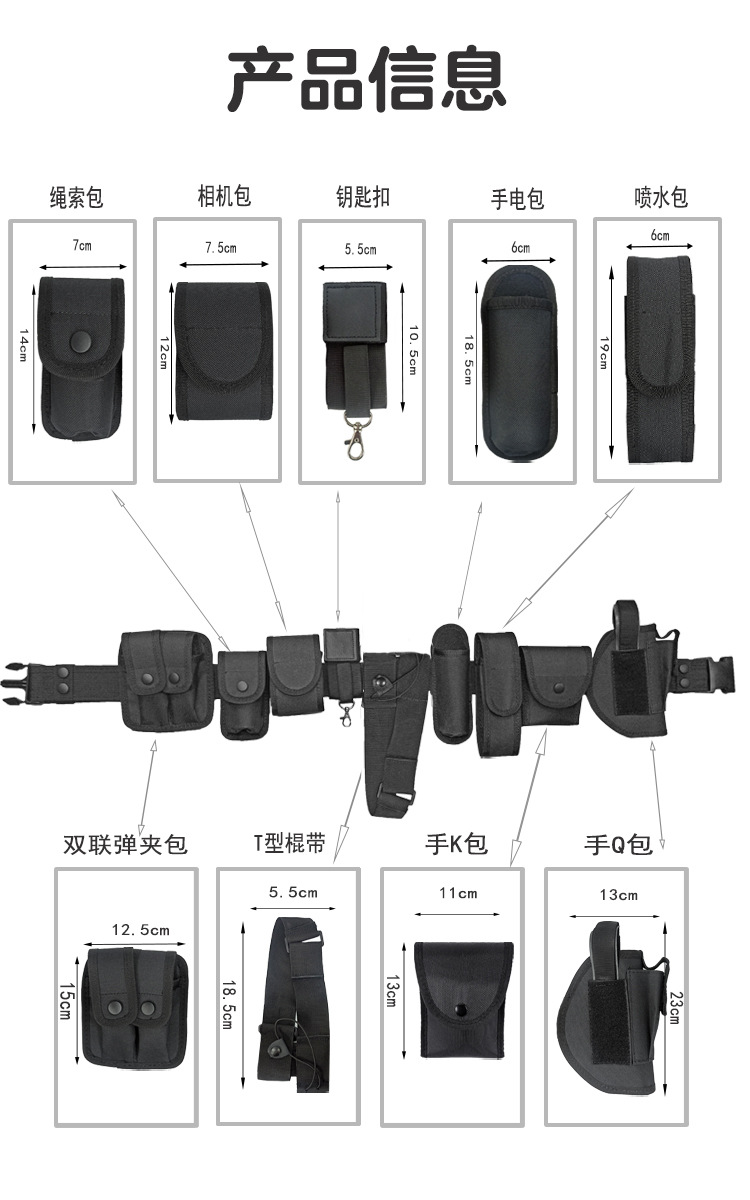 产品信息

绳索包

7cm

14cm

相机包

7.5cm

12cm

钥匙扣

5.5cm

10.5cm

手电包

6cm

18.5cm

喷水包

6cm

19cm

双联弹夹包

12.5cm

15cm

T型棍带

5.5cm

18.5cm

手K包

11cm

13cm

手Q包

13cm

23cm