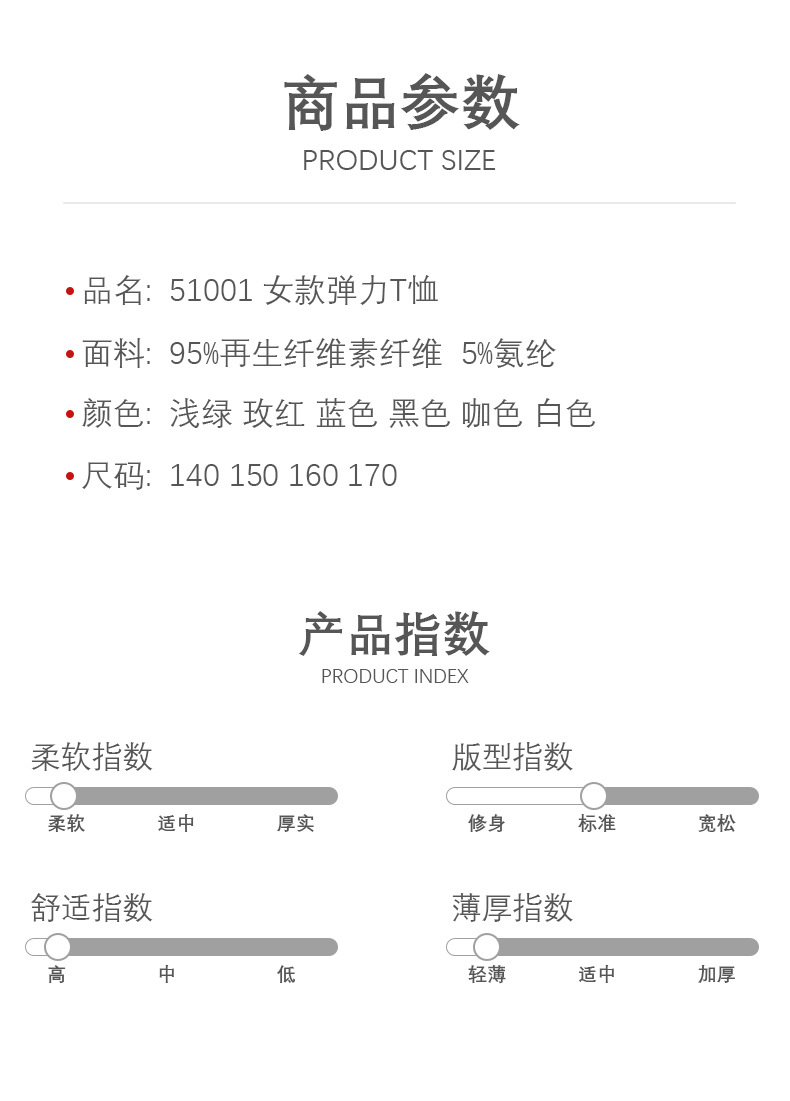 商品参数
PRODUCT SIZE

• 品名: 51001 女款弹力T恤
• 面料: 95%再生纤维素纤维 5%氨纶
• 颜色: 浅绿 玫红 蓝色 黑色 咖色 白色
• 尺码: 140 150 160 170

产品指数
PRODUCT INDEX

柔软指数
柔软 适中 厚实

舒适指数
高 中 低

版型指数
修身 标准 宽松

薄厚指数
轻薄 适中 加厚