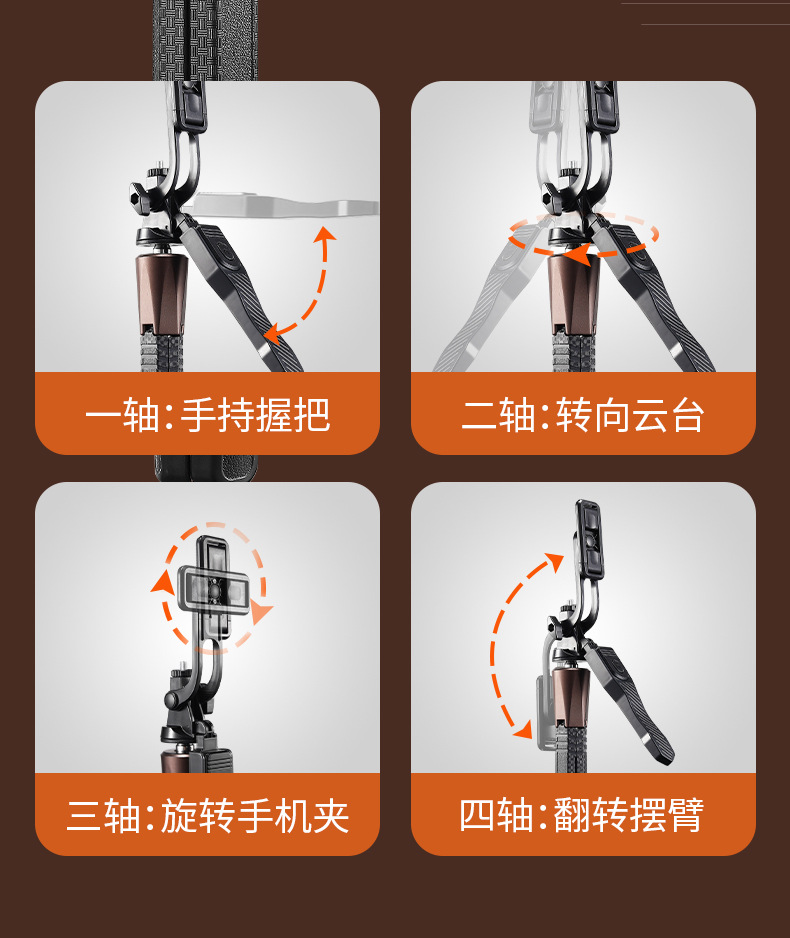 一轴:手持握把

二轴:转向云台

三轴:旋转手机夹

四轴:翻转摆臂